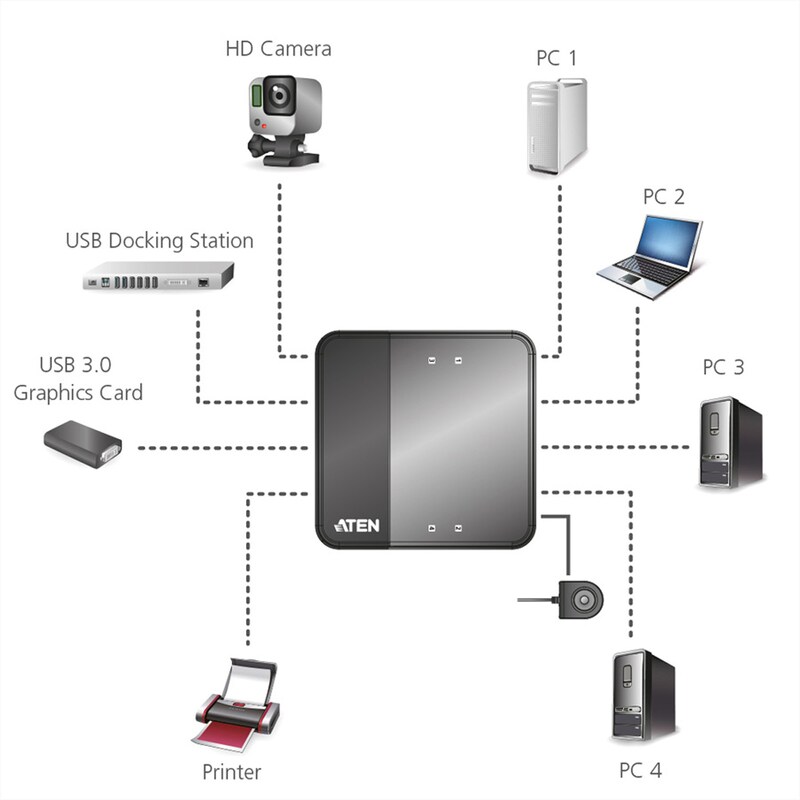 HD Camera

PC 1

PC 2

USB Docking Station

USB 3.0
Graphics Card

PC 3

ATEN

Printer

PC 4