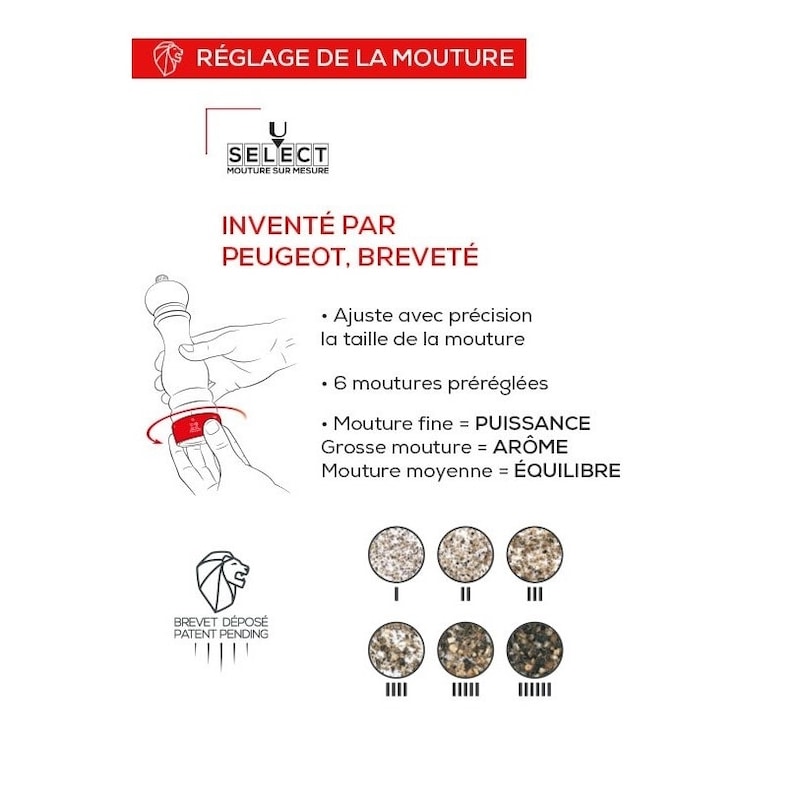 RÉGLAGE DE LA MOUTURE

U
SELECT
MOUTURE SUR MESURE

INVENTÉ PAR
PEUGEOT, BREVETÉ

• Ajuste avec précision la taille de la mouture

• 6 moutures préréglées

• Mouture fine = PUISSANCE
Grosse mouture = ARÔME
Mouture moyenne = ÉQUILIBRE

BREVET DÉPOSÉ
PATENT PENDING

I II III

IIII IIIII IIIIII