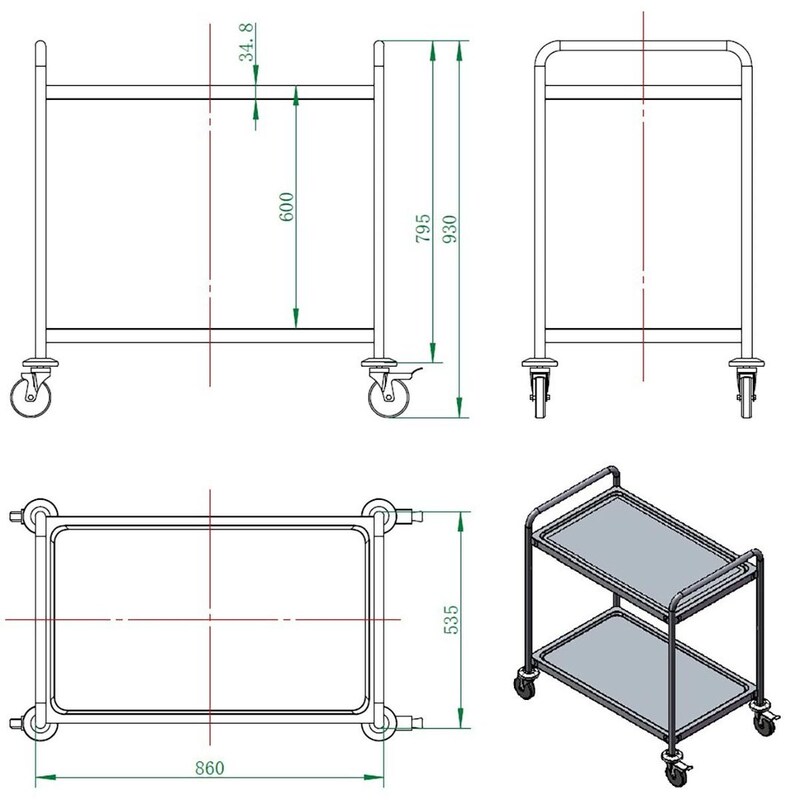 34.8
600
795
930
535
860