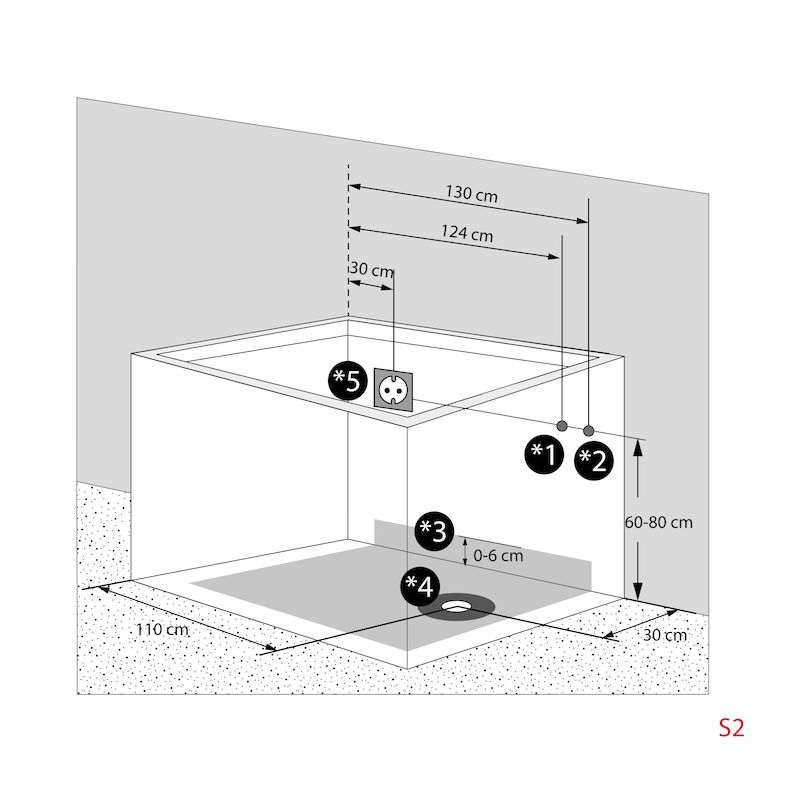 130 cm
124 cm
30 cm
*5
*1
*2
60-80 cm
*3
0-6 cm
*4
110 cm
30 cm
S2