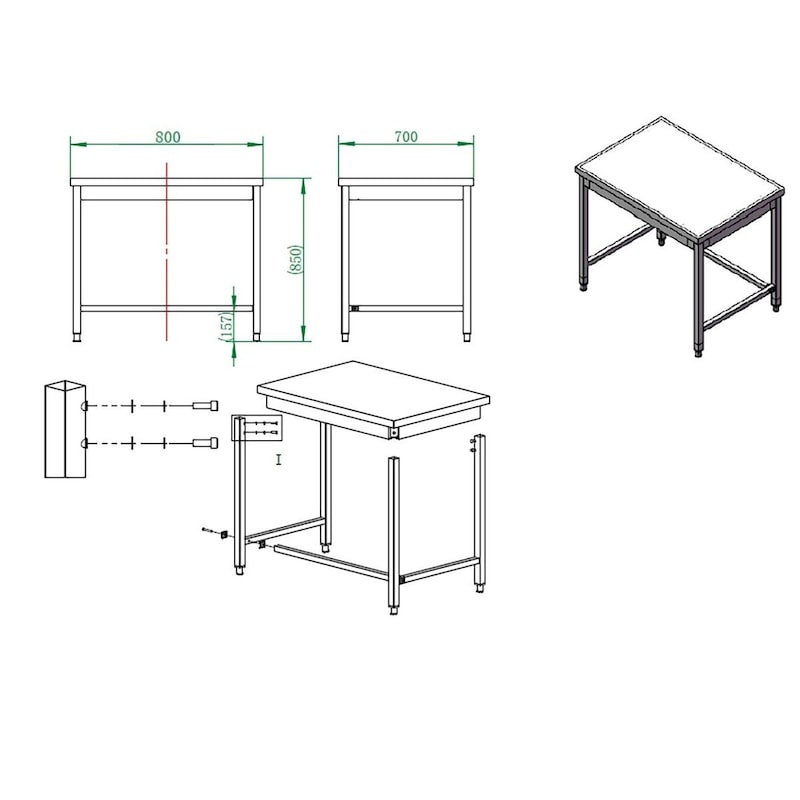 800

700

(850)

(157)

I