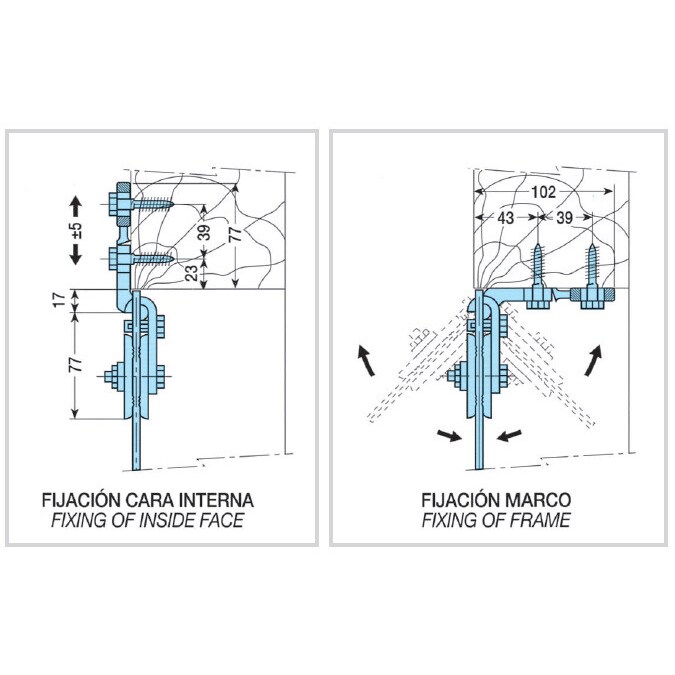 ±5

39

77

23

17

77

FIJACIÓN CARA INTERNA
FIXING OF INSIDE FACE

102

43

39

FIJACIÓN MARCO
FIXING OF FRAME