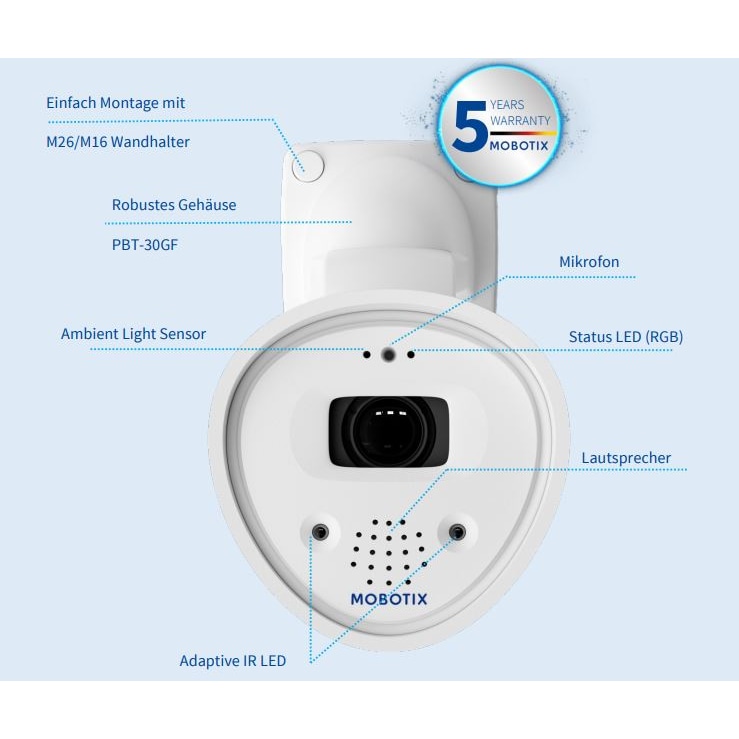 Einfach Montage mit

M26/M16 Wandhalter

5 YEARS WARRANTY MOBOTIX

Robustes Gehäuse

PBT-30GF

Mikrofon

Ambient Light Sensor

Status LED (RGB)

Lautsprecher

MOBOTIX

Adaptive IR LED