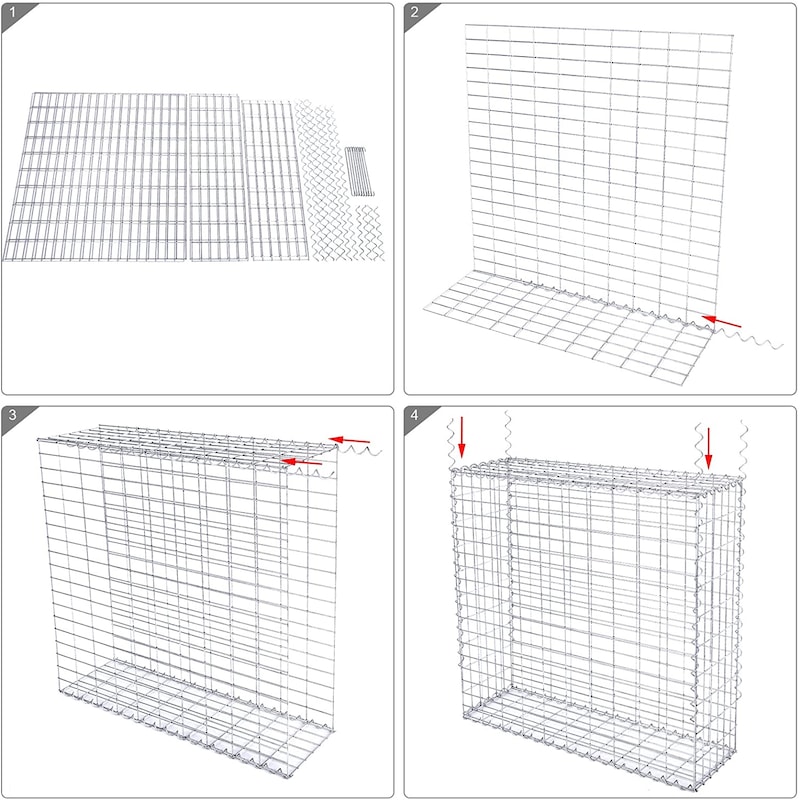 1

2

3

4