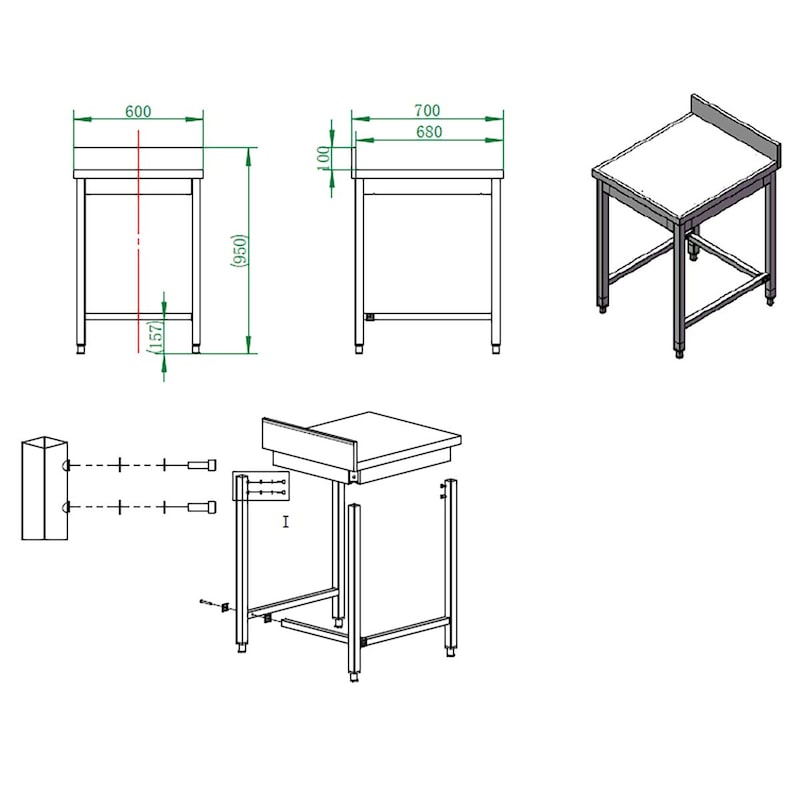 600

(950)

(157)

700

680

100

I