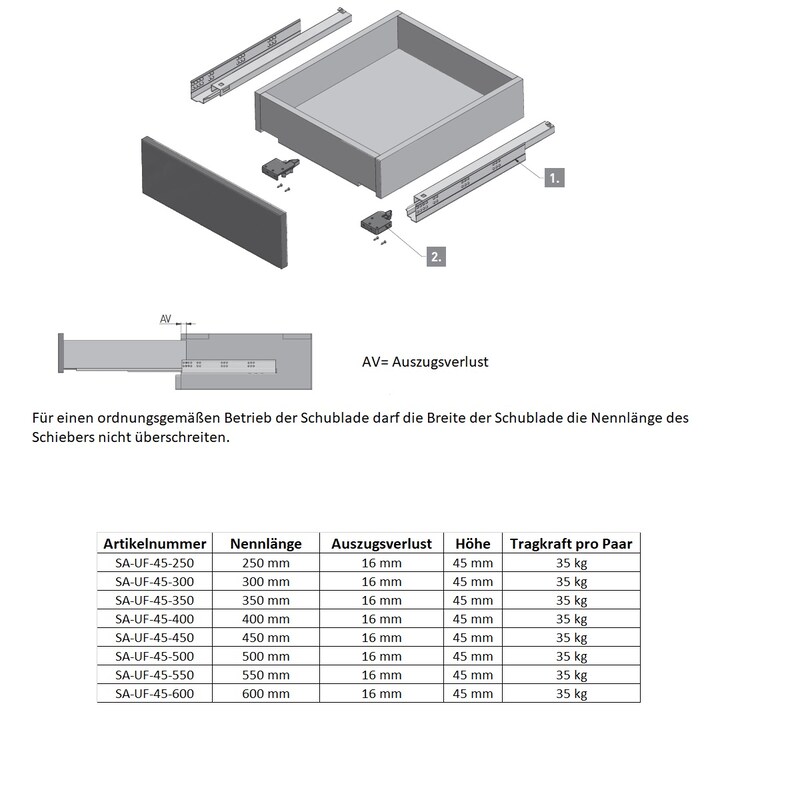 1.

2.

AV

AV= Auszugsverlust

Für einen ordnungsgemäßen Betrieb der Schublade darf die Breite der Schublade die Nennlänge des Schiebers nicht überschreiten.

| Artikelnummer | Nennlänge | Auszugsverlust | Höhe | Tragkraft pro Paar |
|---|---|---|---|---|
| SA-UF-45-250 | 250 mm | 16 mm | 45 mm | 35 kg |
| SA-UF-45-300 | 300 mm | 16 mm | 45 mm | 35 kg |
| SA-UF-45-350 | 350 mm | 16 mm | 45 mm | 35 kg |
| SA-UF-45-400 | 400 mm | 16 mm | 45 mm | 35 kg |
| SA-UF-45-450 | 450 mm | 16 mm | 45 mm | 35 kg |
| SA-UF-45-500 | 500 mm | 16 mm | 45 mm | 35 kg |
| SA-UF-45-550 | 550 mm | 16 mm | 45 mm | 35 kg |
| SA-UF-45-600 | 600 mm | 16 mm | 45 mm | 35 kg |