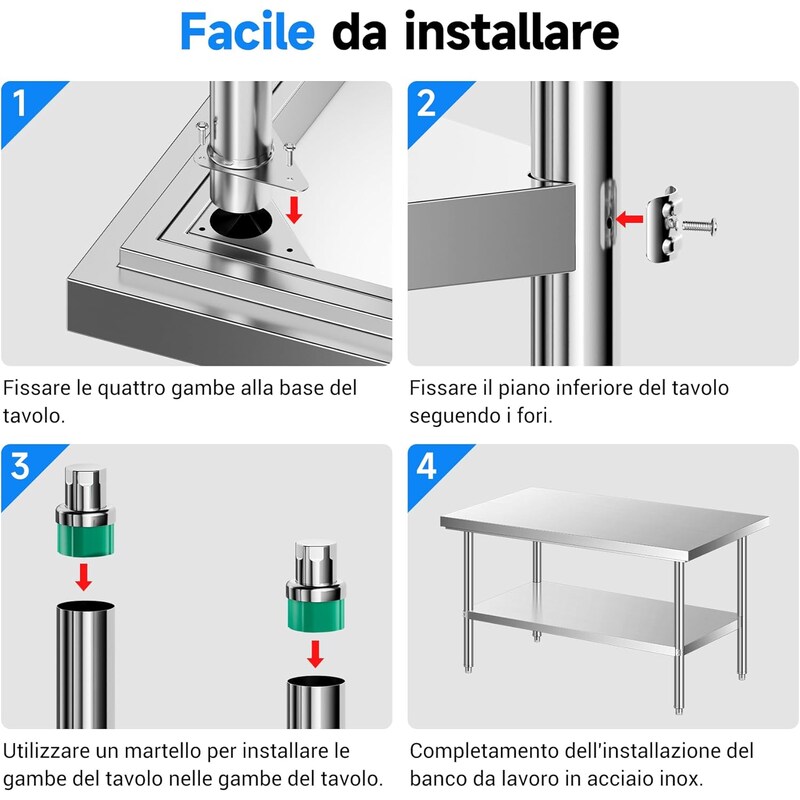 Facile da installare

1

Fissare le quattro gambe alla base del tavolo.

2

Fissare il piano inferiore del tavolo seguendo i fori.

3

Utilizzare un martello per installare le gambe del tavolo nelle gambe del tavolo.

4

Completamento dell'installazione del banco da lavoro in acciaio inox.