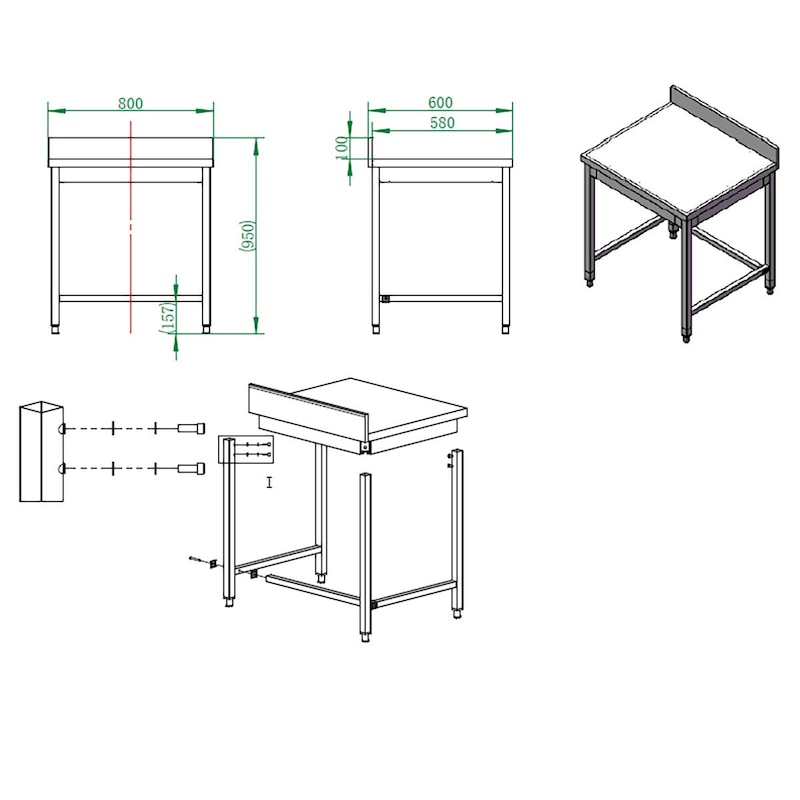 800

(950)

(157)

600

580

100

I