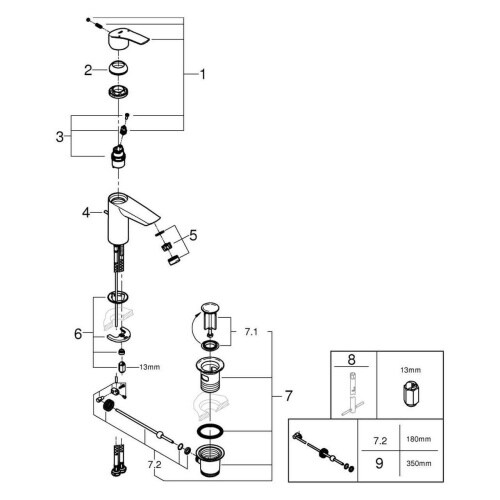 2
1
3
4
5
6
13mm
7.1
7
7.2
8
13mm
7.2
180mm
9
350mm