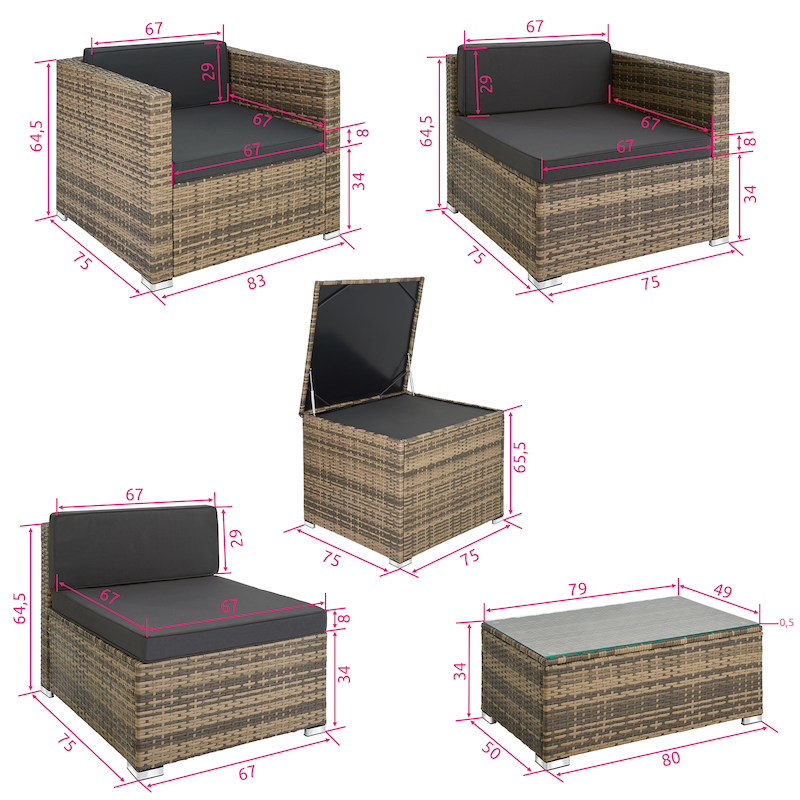 67
29
64,5
67
67
8
34
75
83

67
29
64,5
67
67
8
34
75
75

65,5
75
75

67
29
64,5
67
67
8
34
75
67

79
49
0,5
34
50
80