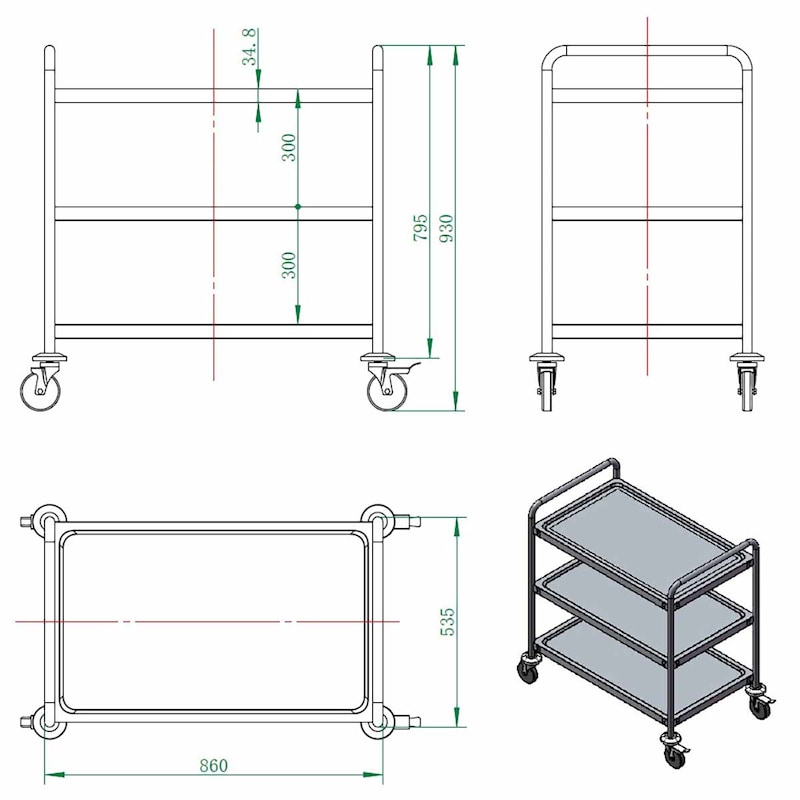 34.8
300
300
795
930
535
860