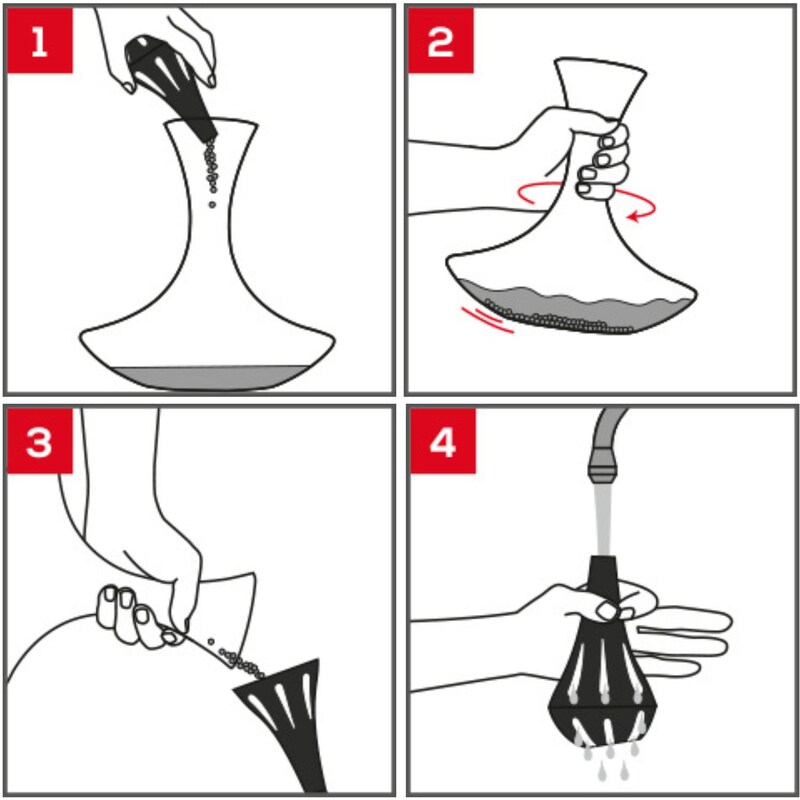 1

2

3

4