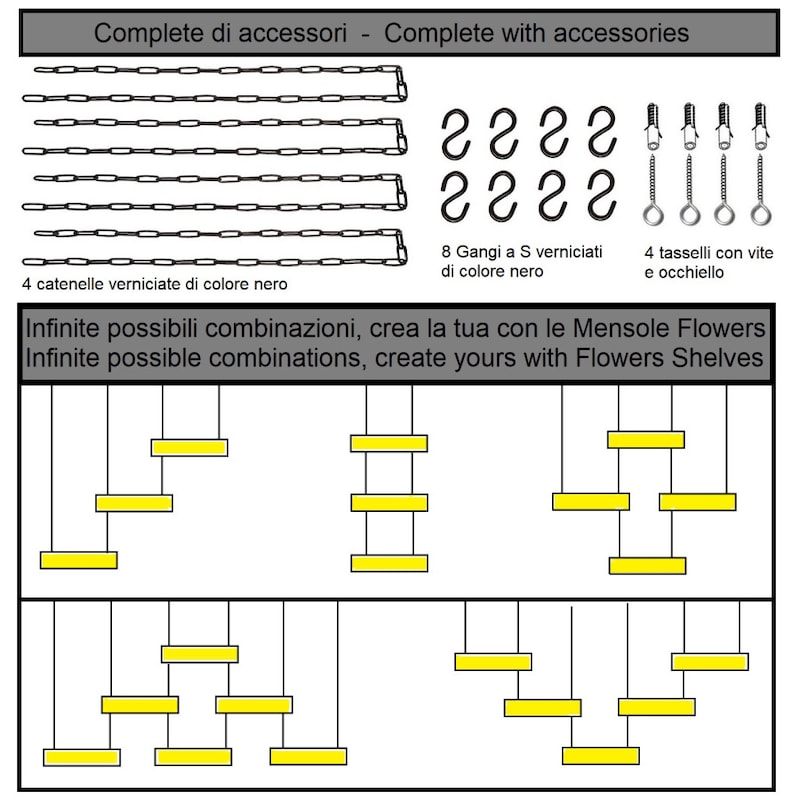 Complete di accessori - Complete with accessories

4 catenelle verniciate di colore nero

8 Gangi a S verniciati di colore nero

4 tasselli con vite e occhiello

Infinite possibili combinazioni, crea la tua con le Mensole Flowers
Infinite possible combinations, create yours with Flowers Shelves