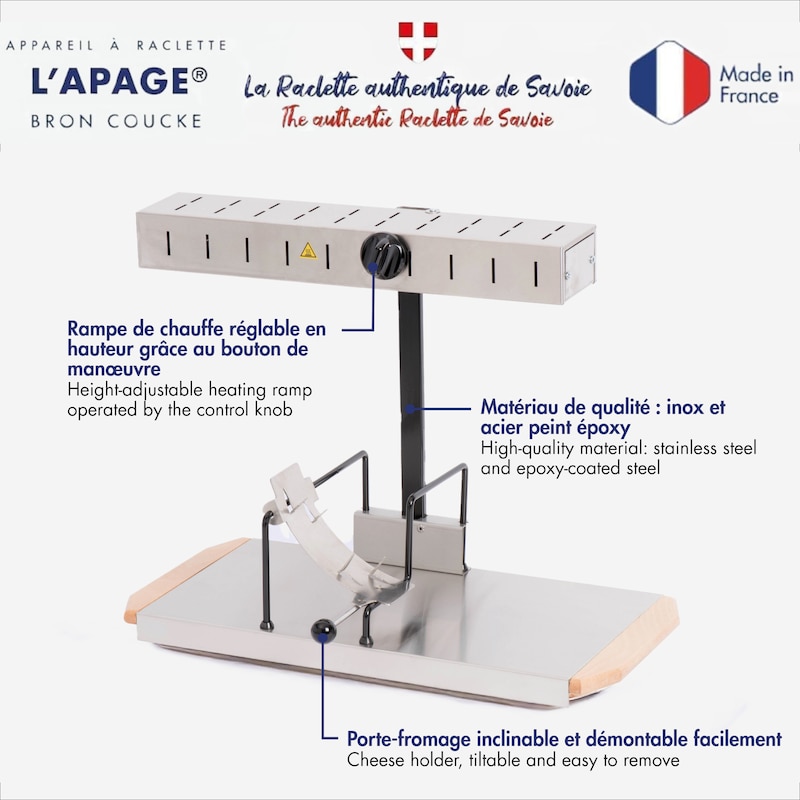 APPAREIL À RACLETTE
L'APAGE®
BRON COUCKE

La Raclette authentique de Savoie
The authentic Raclette de Savoie

Made in France

Rampe de chauffe réglable en hauteur grâce au bouton de manœuvre
Height-adjustable heating ramp operated by the control knob

Matériau de qualité : inox et acier peint époxy
High-quality material: stainless steel and epoxy-coated steel

Porte-fromage inclinable et démontable facilement
Cheese holder, tiltable and easy to remove