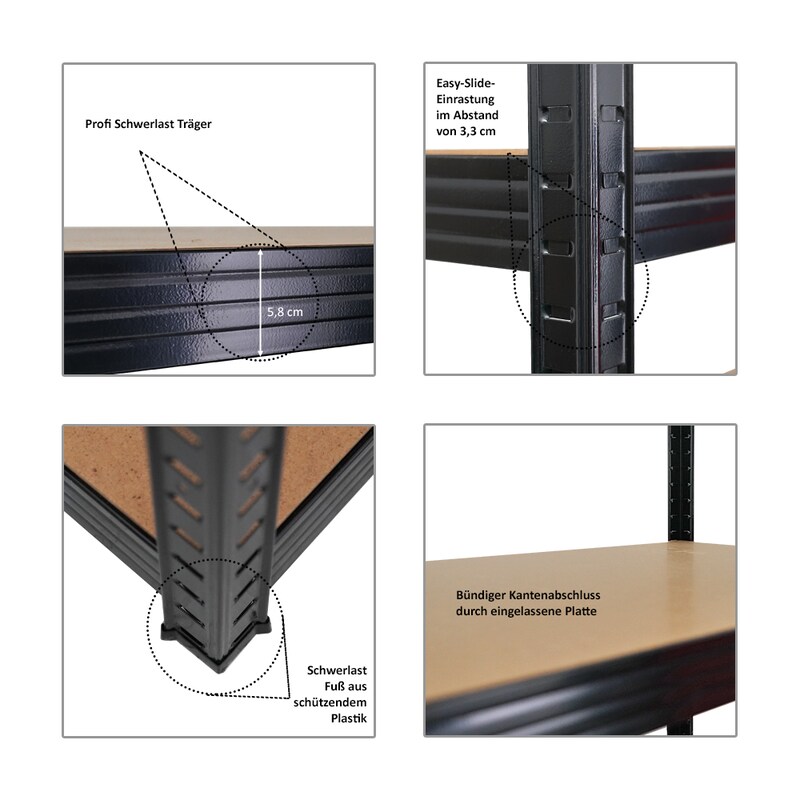 Profi Schwerlast Träger

5,8 cm

Easy-Slide-Einrastung im Abstand von 3,3 cm

Schwerlast Fuß aus schützendem Plastik

Bündiger Kantenabschluss durch eingelassene Platte