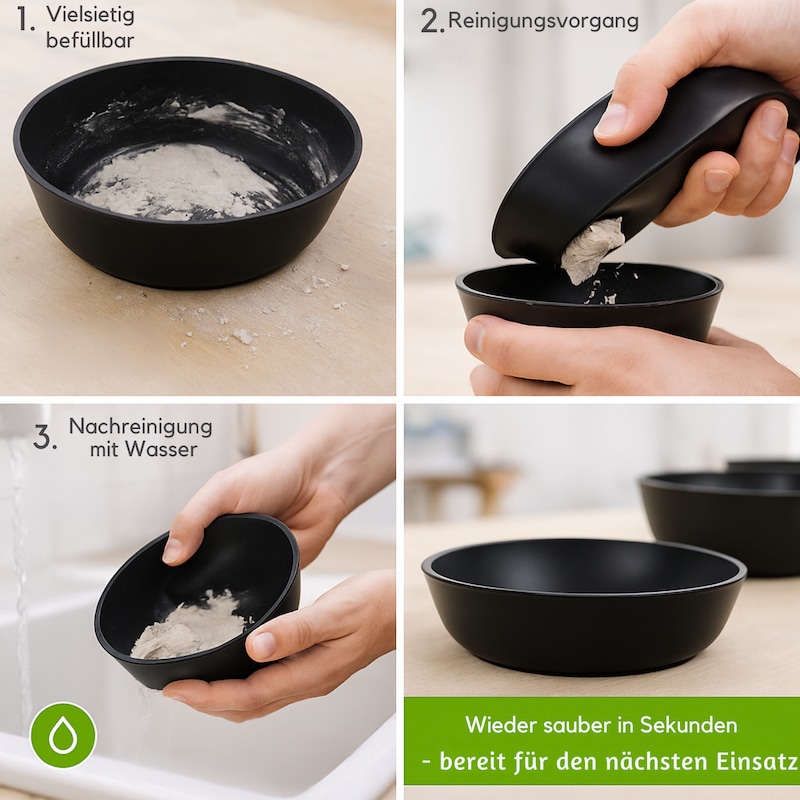 1. Vielsietig befüllbar

2. Reinigungsvorgang

3. Nachreinigung mit Wasser

Wieder sauber in Sekunden
- bereit für den nächsten Einsatz