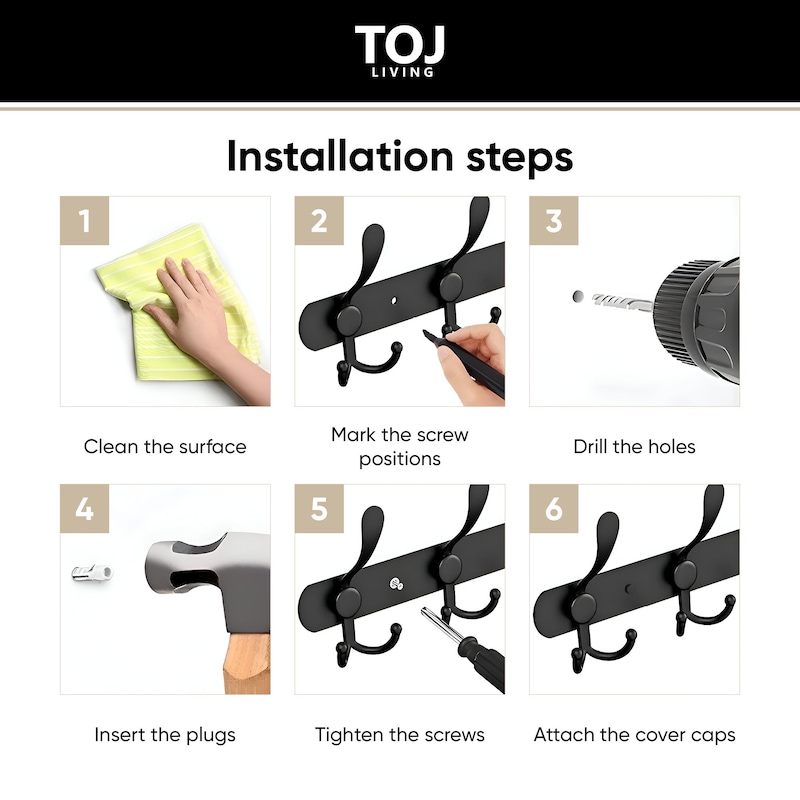 TOJ
LIVING

Installation steps

1

Clean the surface

2

Mark the screw positions

3

Drill the holes

4

Insert the plugs

5

Tighten the screws

6

Attach the cover caps