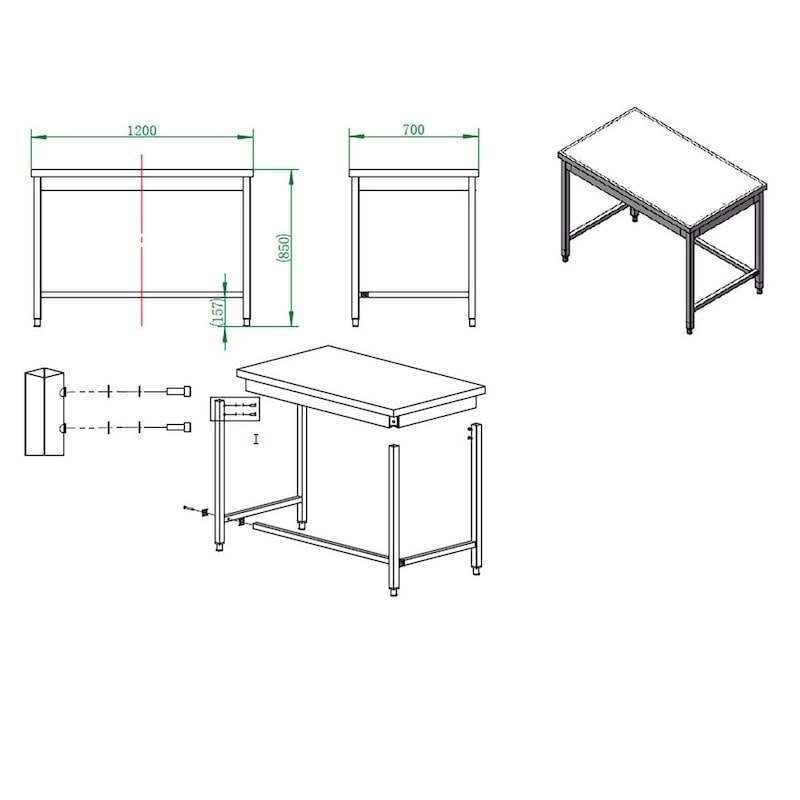 1200

(850)

(157)

700

I