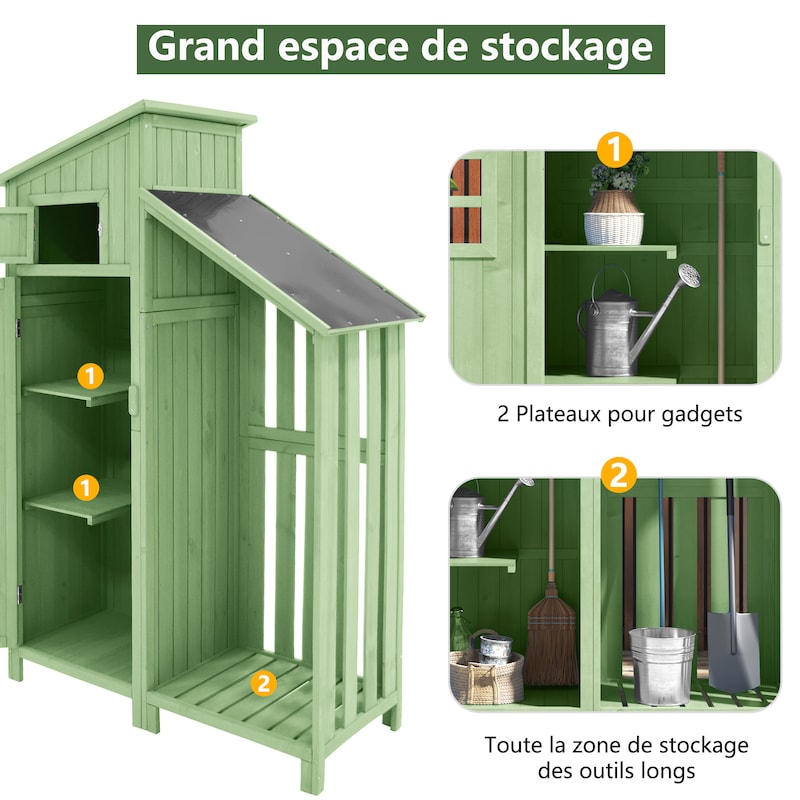 Grand espace de stockage

1

1

2

1

2 Plateaux pour gadgets

2

Toute la zone de stockage des outils longs