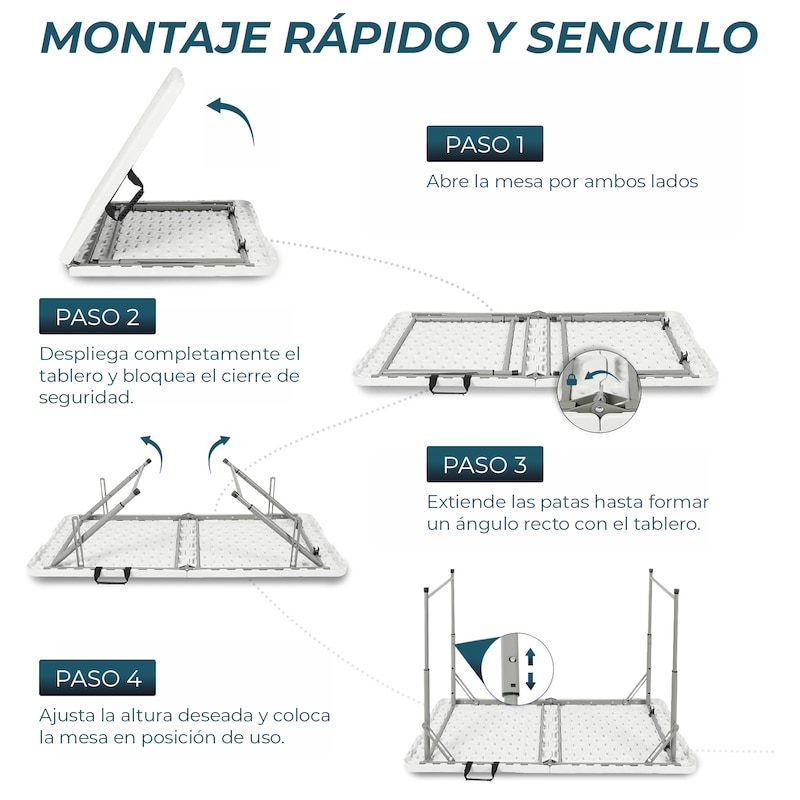 MONTAJE RÁPIDO Y SENCILLO

PASO 1

Abre la mesa por ambos lados

PASO 2

Despliega completamente el tablero y bloquea el cierre de seguridad.

PASO 3

Extiende las patas hasta formar un ángulo recto con el tablero.

PASO 4

Ajusta la altura deseada y coloca la mesa en posición de uso.