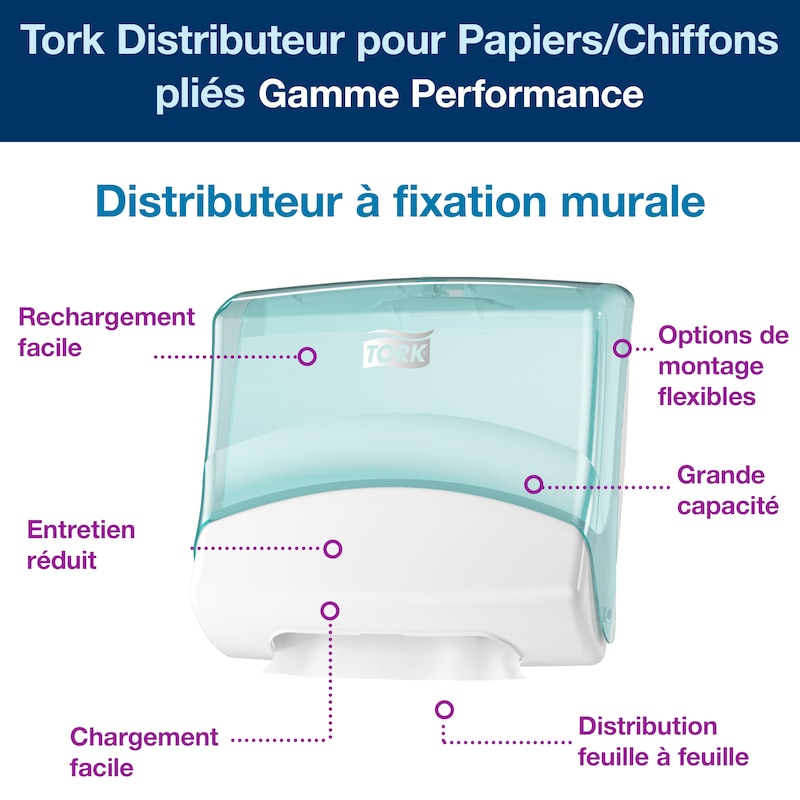 Tork Distributeur pour Papiers/Chiffons pliés Gamme Performance

Distributeur à fixation murale

Rechargement facile

TORK

Options de montage flexibles

Grande capacité

Entretien réduit

Chargement facile

Distribution feuille à feuille