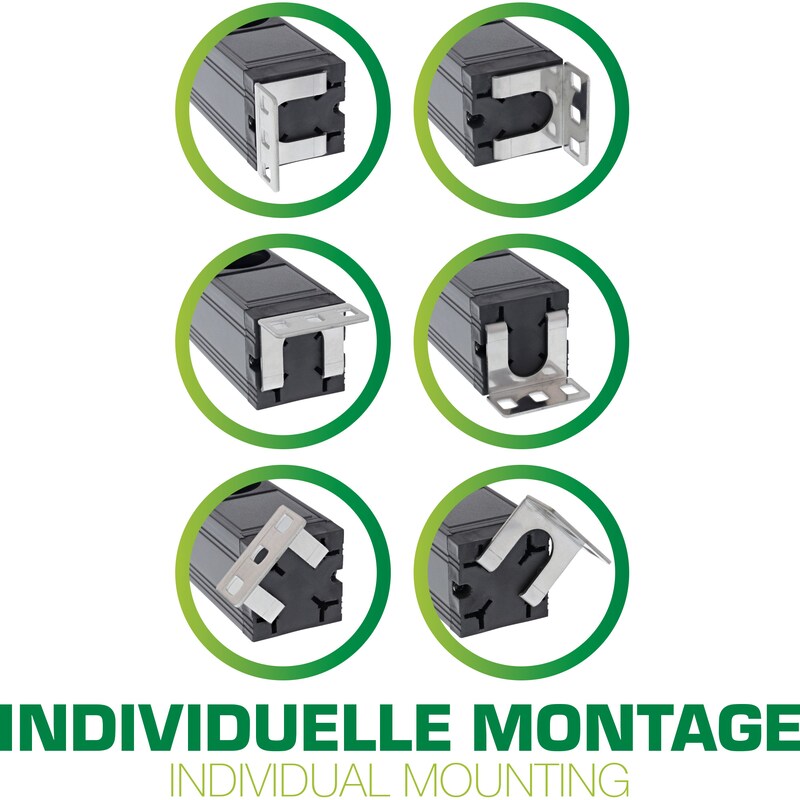 INDIVIDUELLE MONTAGE
INDIVIDUAL MOUNTING