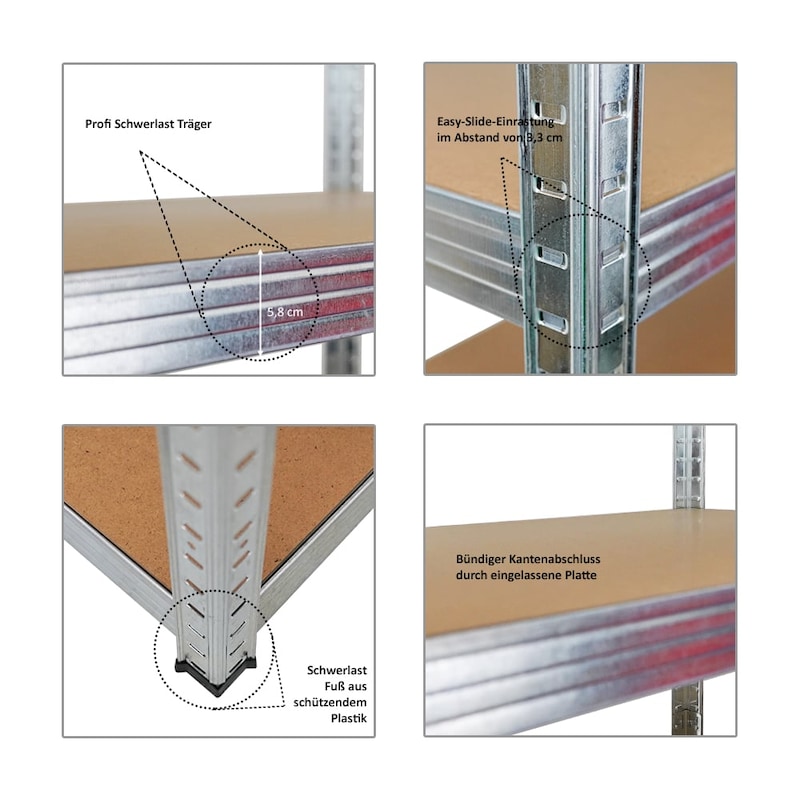 Profi Schwerlast Träger

5,8 cm

Easy-Slide-Einrastung im Abstand von 3,3 cm

Schwerlast Fuß aus schützendem Plastik

Bündiger Kantenabschluss durch eingelassene Platte