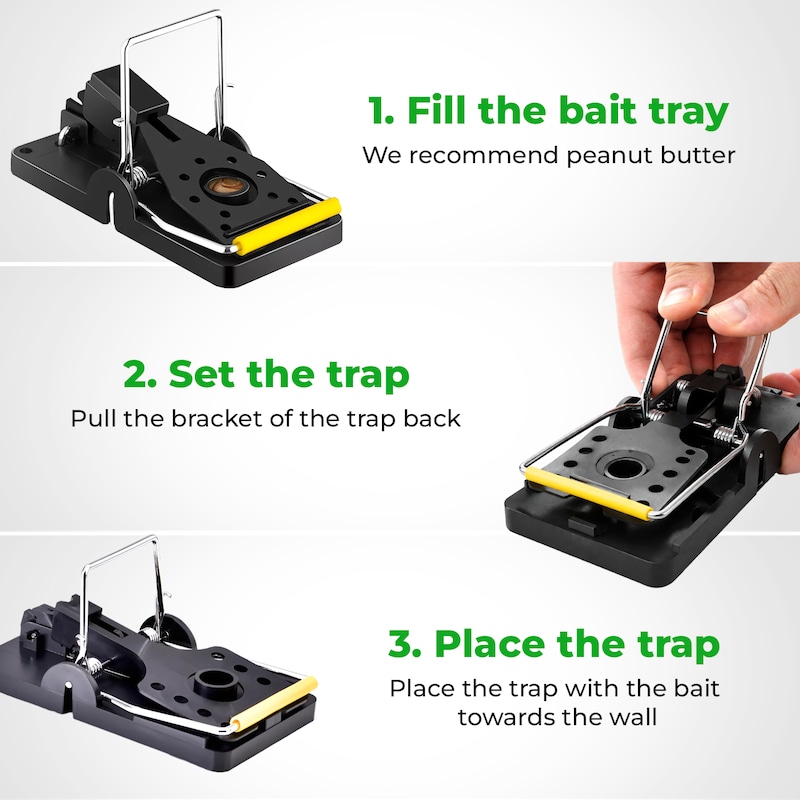 1. Fill the bait tray
We recommend peanut butter

2. Set the trap
Pull the bracket of the trap back

3. Place the trap
Place the trap with the bait towards the wall