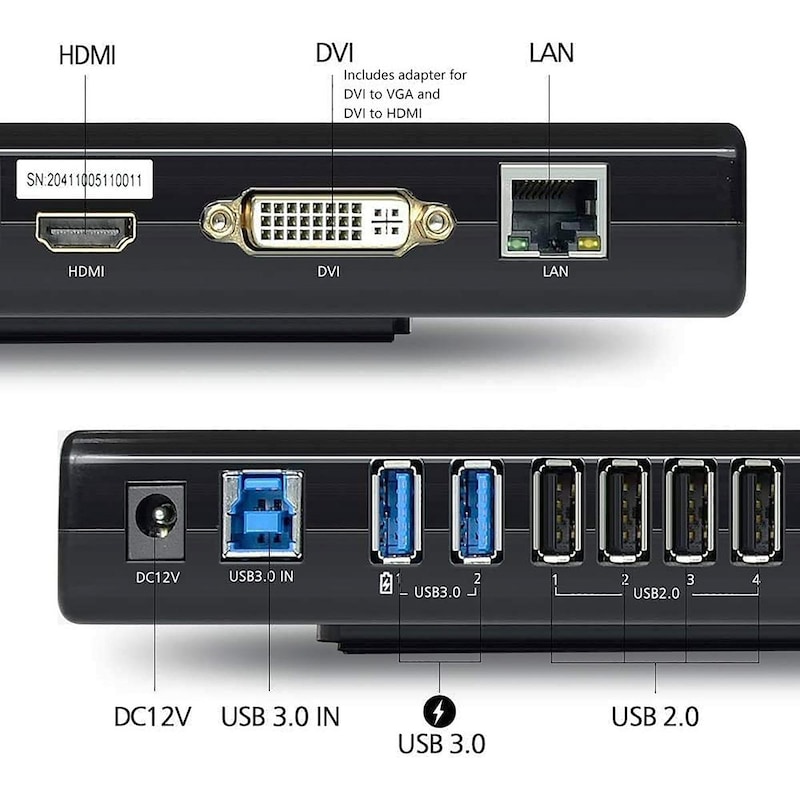 HDMI

DVI
Includes adapter for DVI to VGA and DVI to HDMI

LAN

SN:20411005110011

HDMI

DVI

LAN

DC12V

USB3.0 IN

1 USB3.0 2

1 2 USB2.0 3 4

DC12V

USB 3.0 IN

USB 3.0

USB 2.0