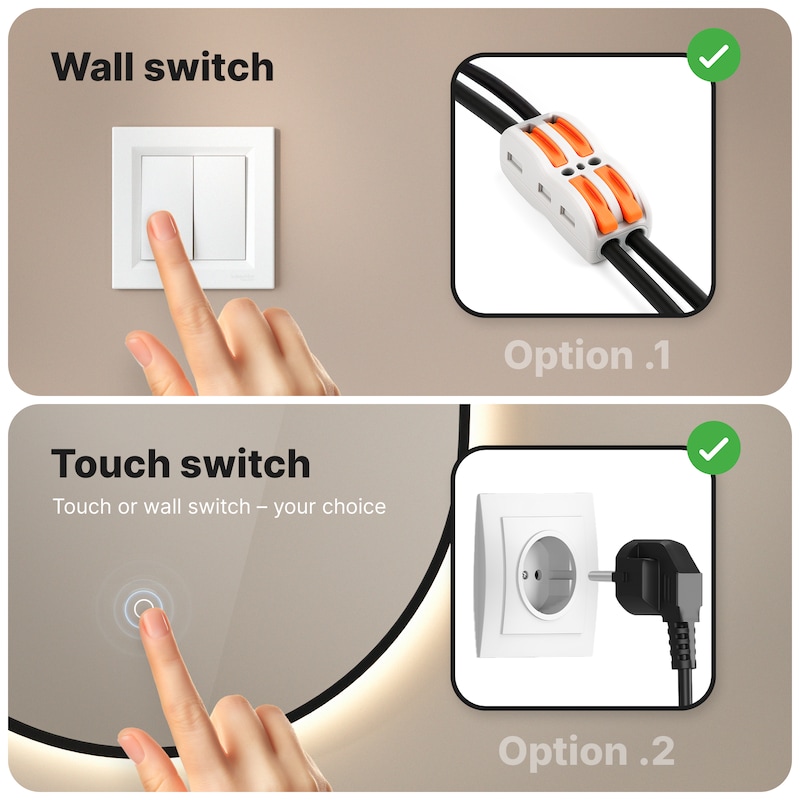 Wall switch

Option .1

Touch switch

Touch or wall switch – your choice

Option .2