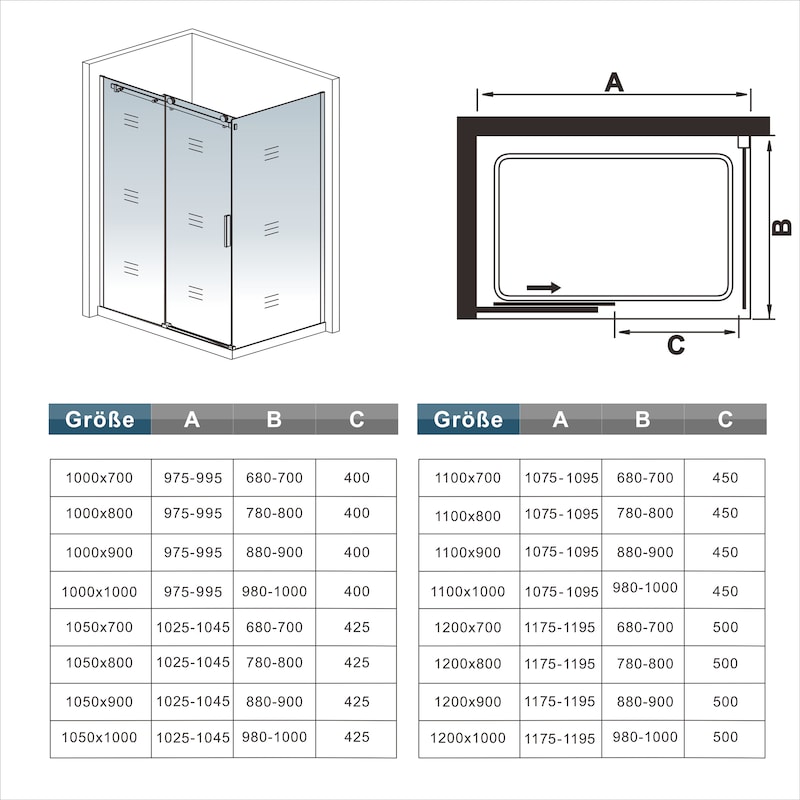 A

B

C

| Größe | A | B | C |
|---|---|---|---|
| 1000x700 | 975-995 | 680-700 | 400 |
| 1000x800 | 975-995 | 780-800 | 400 |
| 1000x900 | 975-995 | 880-900 | 400 |
| 1000x1000 | 975-995 | 980-1000 | 400 |
| 1050x700 | 1025-1045 | 680-700 | 425 |
| 1050x800 | 1025-1045 | 780-800 | 425 |
| 1050x900 | 1025-1045 | 880-900 | 425 |
| 1050x1000 | 1025-1045 | 980-1000 | 425 |

| Größe | A | B | C |
|---|---|---|---|
| 1100x700 | 1075-1095 | 680-700 | 450 |
| 1100x800 | 1075-1095 | 780-800 | 450 |
| 1100x900 | 1075-1095 | 880-900 | 450 |
| 1100x1000 | 1075-1095 | 980-1000 | 450 |
| 1200x700 | 1175-1195 | 680-700 | 500 |
| 1200x800 | 1175-1195 | 780-800 | 500 |
| 1200x900 | 1175-1195 | 880-900 | 500 |
| 1200x1000 | 1175-1195 | 980-1000 | 500 |