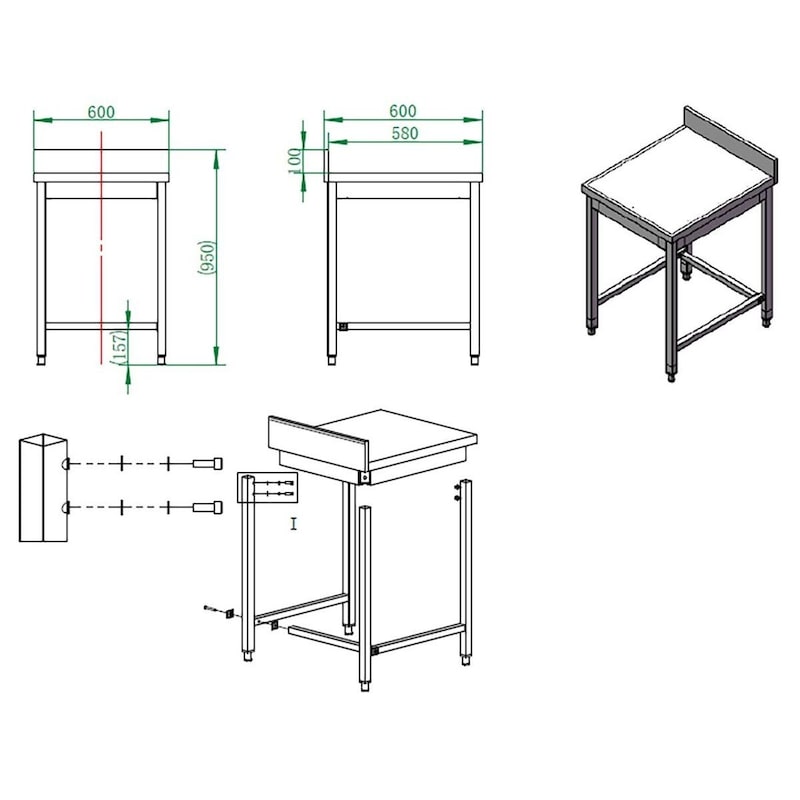 600

(950)

(157)

600

580

100

I