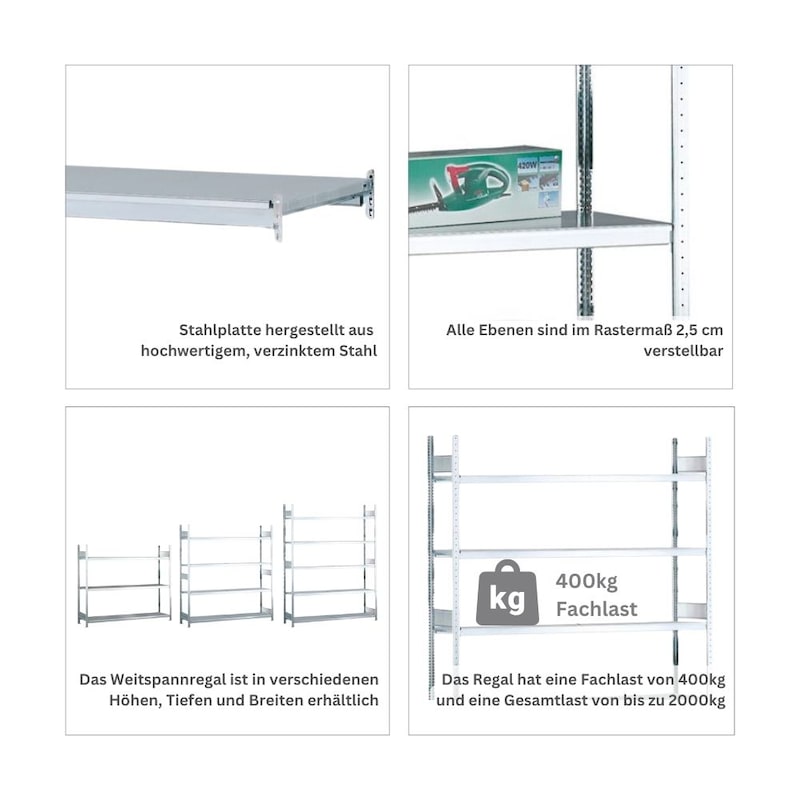 Stahlplatte hergestellt aus hochwertigem, verzinktem Stahl

420W

Alle Ebenen sind im Rastermaß 2,5 cm verstellbar

Das Weitspannregal ist in verschiedenen Höhen, Tiefen und Breiten erhältlich

kg

400kg Fachlast

Das Regal hat eine Fachlast von 400kg und eine Gesamtlast von bis zu 2000kg