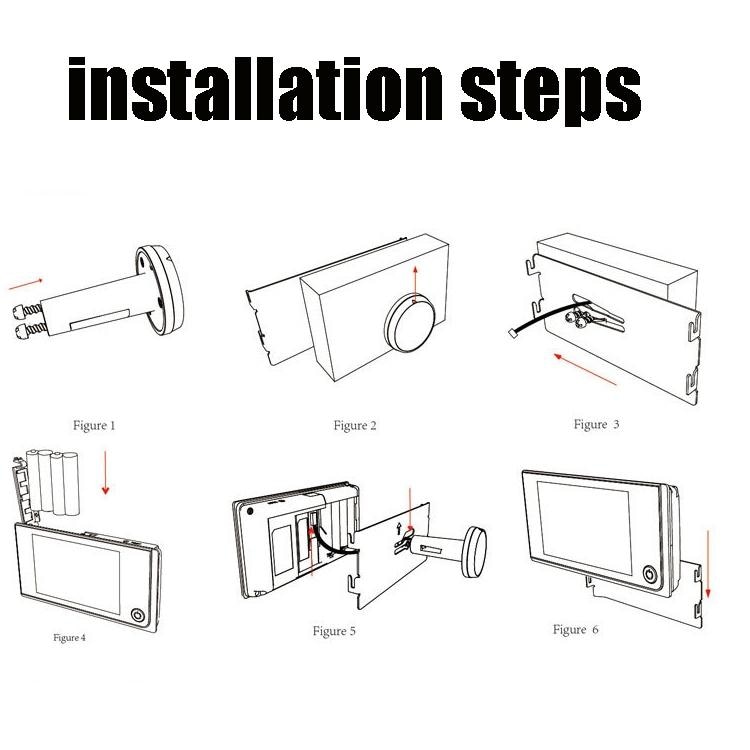 installation steps

Figure 1

Figure 2

Figure 3

Figure 4

Figure 5

Figure 6