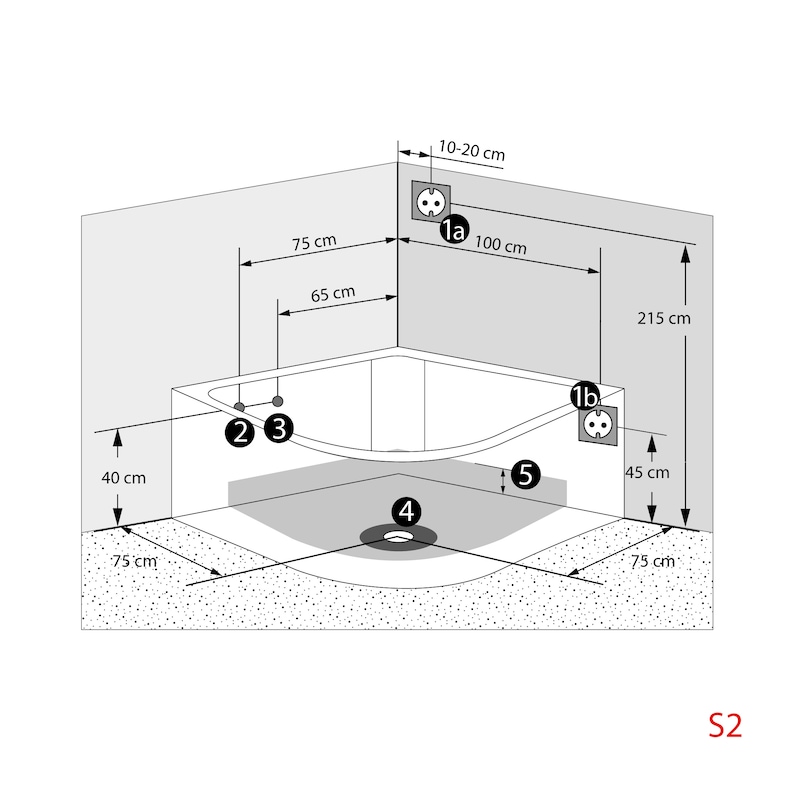 10-20 cm
1a
75 cm
100 cm
65 cm
215 cm
1b
2
3
40 cm
5
45 cm
4
75 cm
75 cm
S2