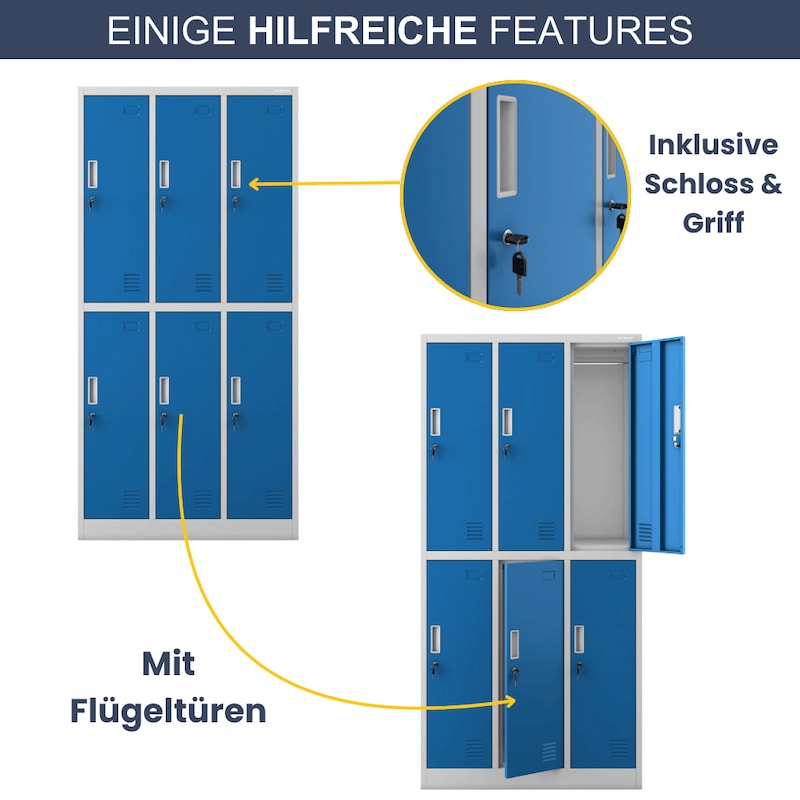 EINIGE HILFREICHE FEATURES

Inklusive Schloss & Griff

Mit Flügeltüren