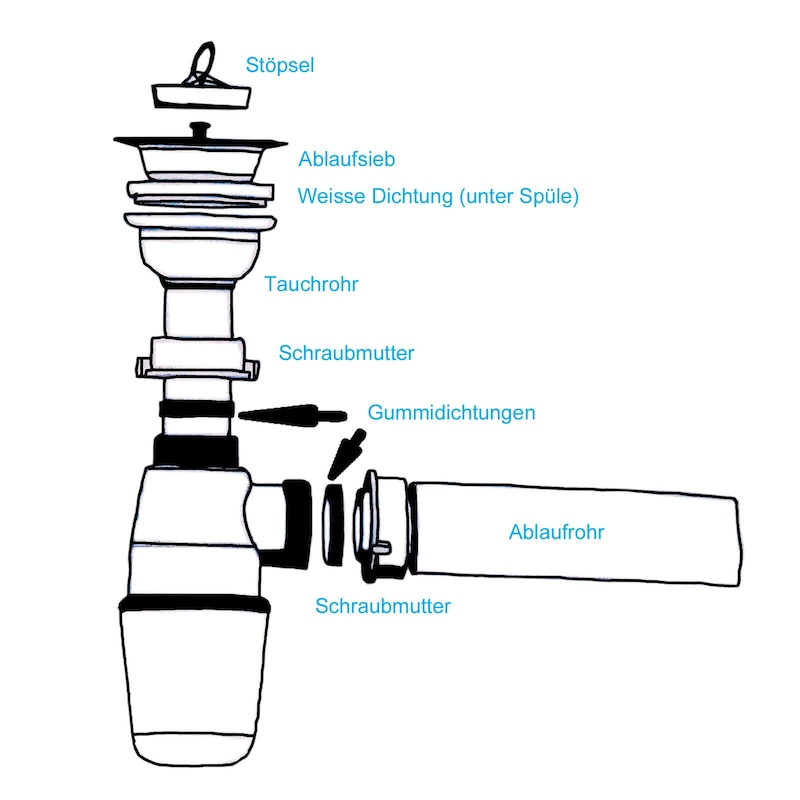 Stöpsel

Ablaufsieb

Weisse Dichtung (unter Spüle)

Tauchrohr

Schraubmutter

Gummidichtungen

Ablaufrohr

Schraubmutter