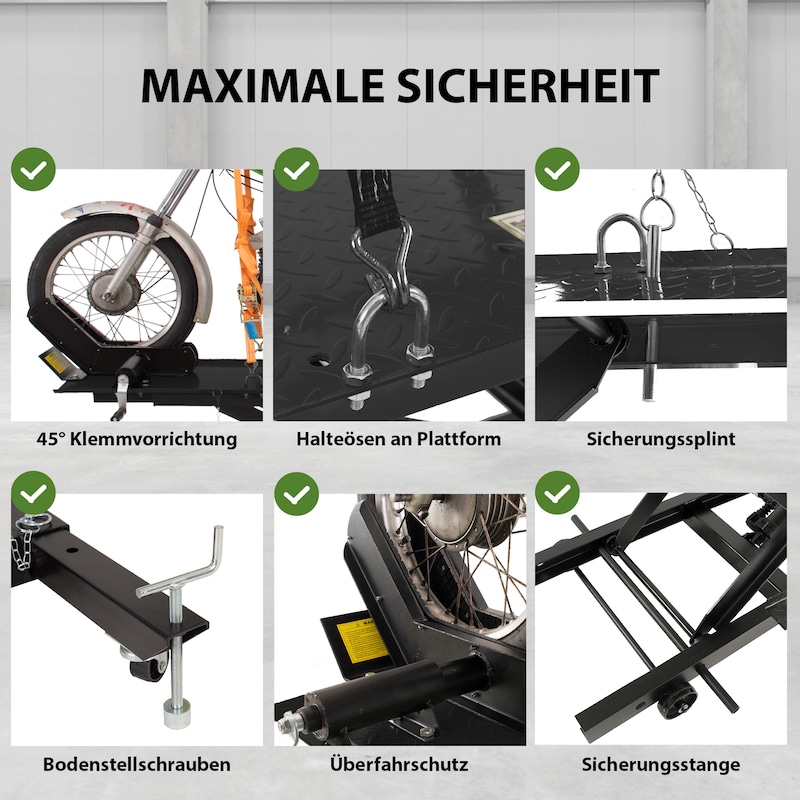 MAXIMALE SICHERHEIT

45° Klemmvorrichtung

Halteösen an Plattform

Sicherungssplint

Bodenstellschrauben

Überfahrschutz

Sicherungsstange