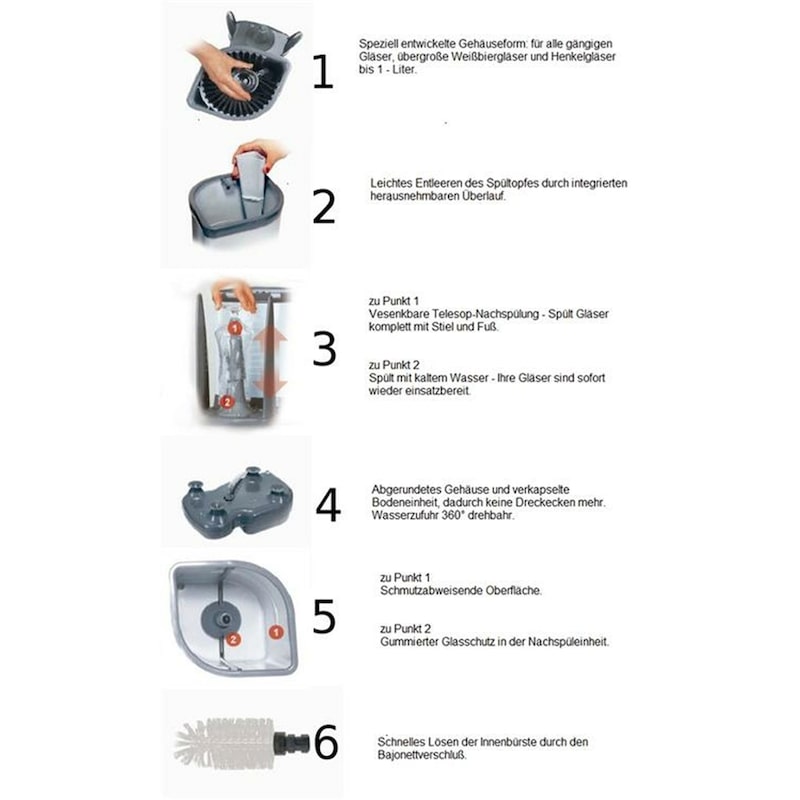 1

Speziell entwickelte Gehäuseform: für alle gängigen Gläser, übergroße Weißbiergläser und Henkelgläser bis 1 - Liter.

2

Leichtes Entleeren des Spültopfes durch integrierten herausnehmbaren Überlauf.

1
2
3

zu Punkt 1
Vesenkbare Telesop-Nachspülung - Spült Gläser komplett mit Stiel und Fuß.

zu Punkt 2
Spült mit kaltem Wasser - Ihre Gläser sind sofort wieder einsatzbereit.

4

Abgerundetes Gehäuse und verkapselte Bodeneinheit, dadurch keine Dreckecken mehr. Wasserzufuhr 360° drehbahr.

2
1
5

zu Punkt 1
Schmutzabweisende Oberfläche.

zu Punkt 2
Gummierter Glasschutz in der Nachspüleinheit.

6

Schnelles Lösen der Innenbürste durch den Bajonettverschluß.