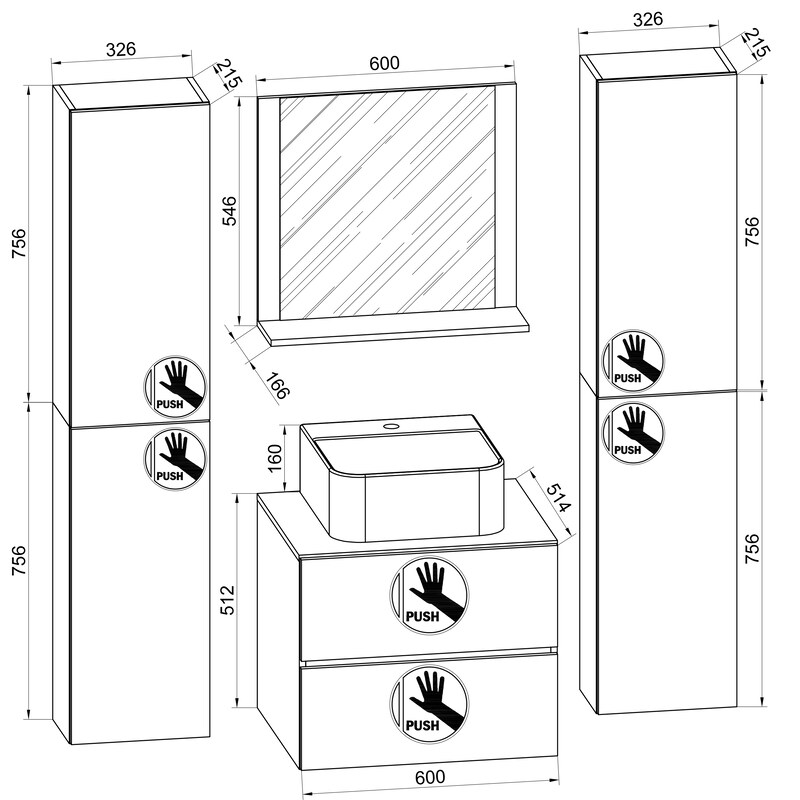 326
215
756
PUSH
PUSH
756
600
546
166
160
514
512
PUSH
PUSH
600
326
215
756
PUSH
PUSH
756