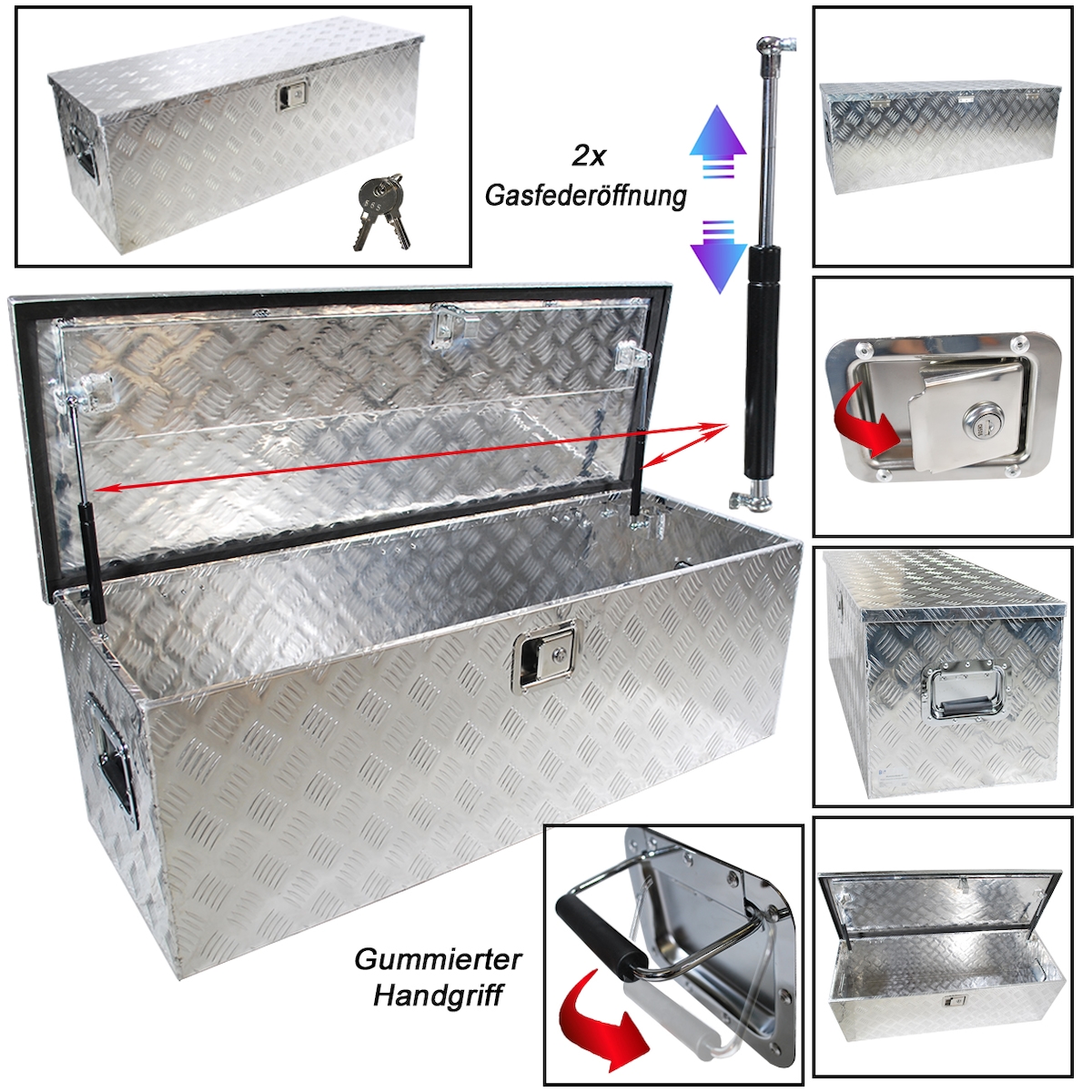 2x
Gasfederöffnung

Gummierter
Handgriff