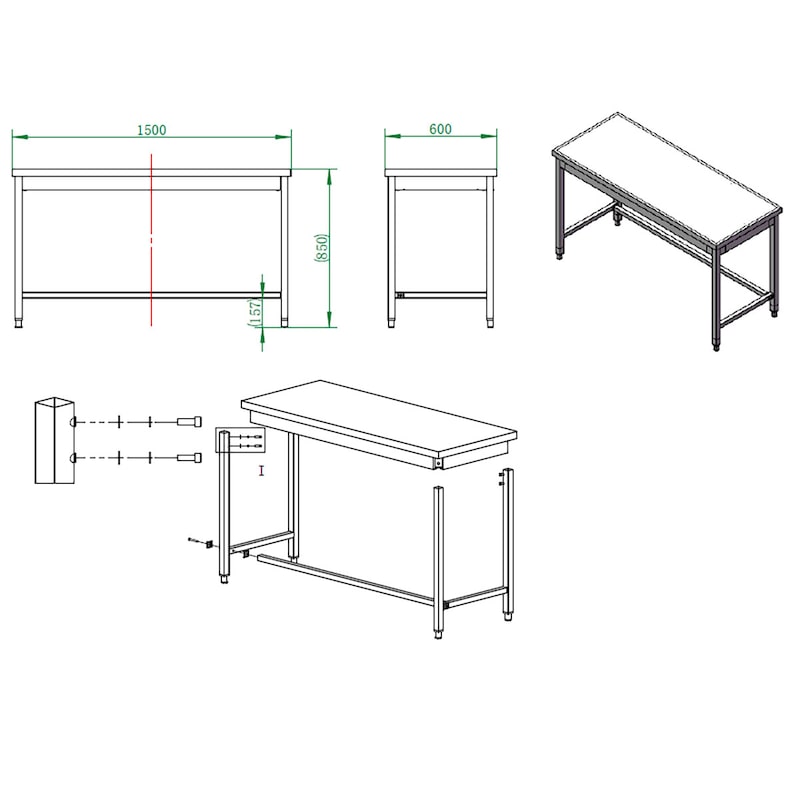 1500

600

(850)

(157)

I