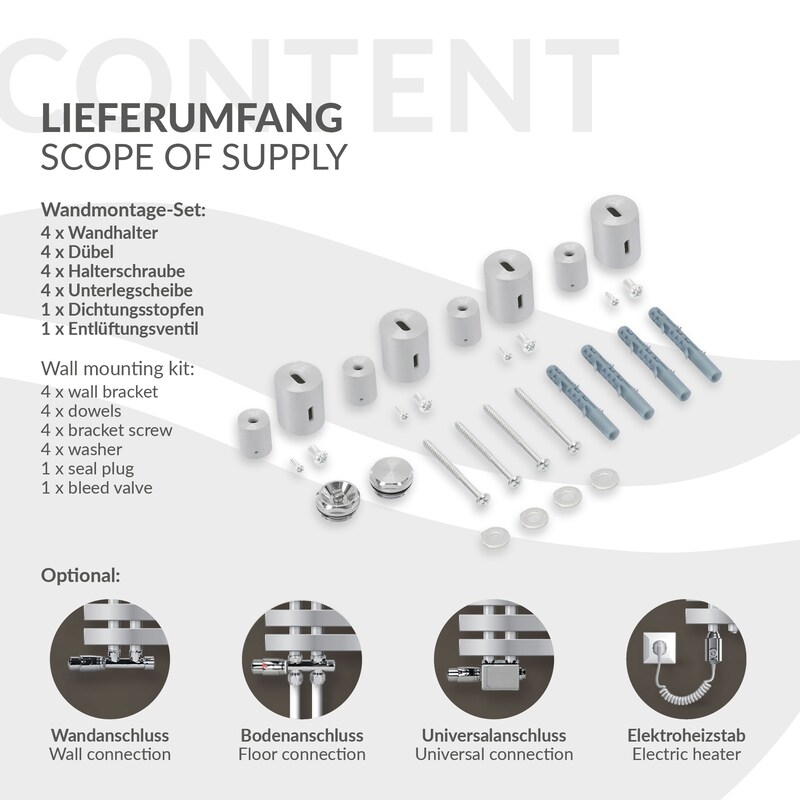 CONTENT

LIEFERUMFANG
SCOPE OF SUPPLY

Wandmontage-Set:
4 x Wandhalter
4 x Dübel
4 x Halterschraube
4 x Unterlegscheibe
1 x Dichtungsstopfen
1 x Entlüftungsventil

Wall mounting kit:
4 x wall bracket
4 x dowels
4 x bracket screw
4 x washer
1 x seal plug
1 x bleed valve

Optional:

Wandanschluss
Wall connection

Bodenanschluss
Floor connection

Universalanschluss
Universal connection

Elektroheizstab
Electric heater