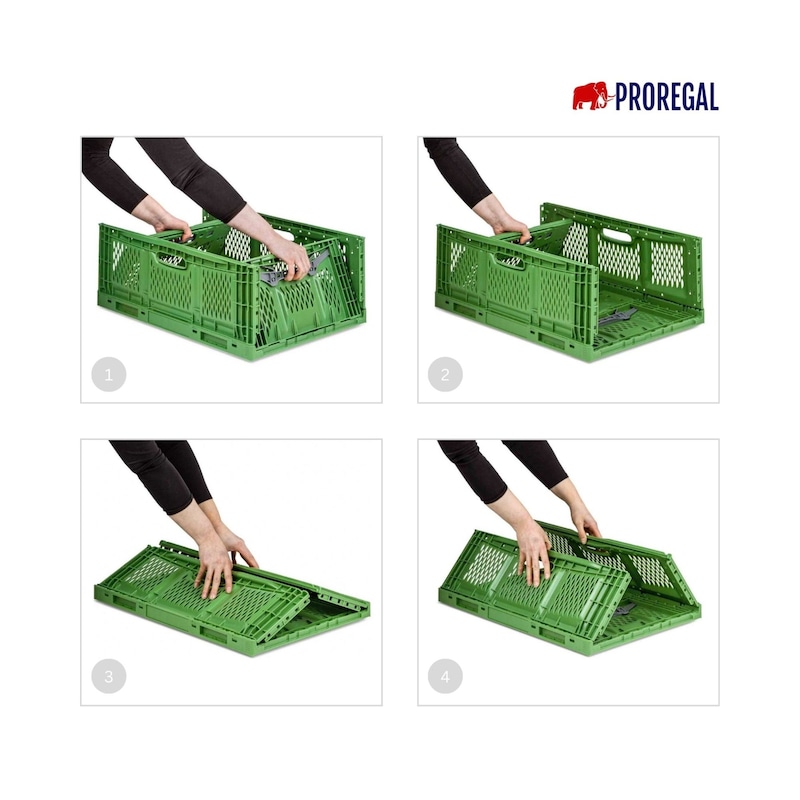 PROREGAL

1

2

3

4