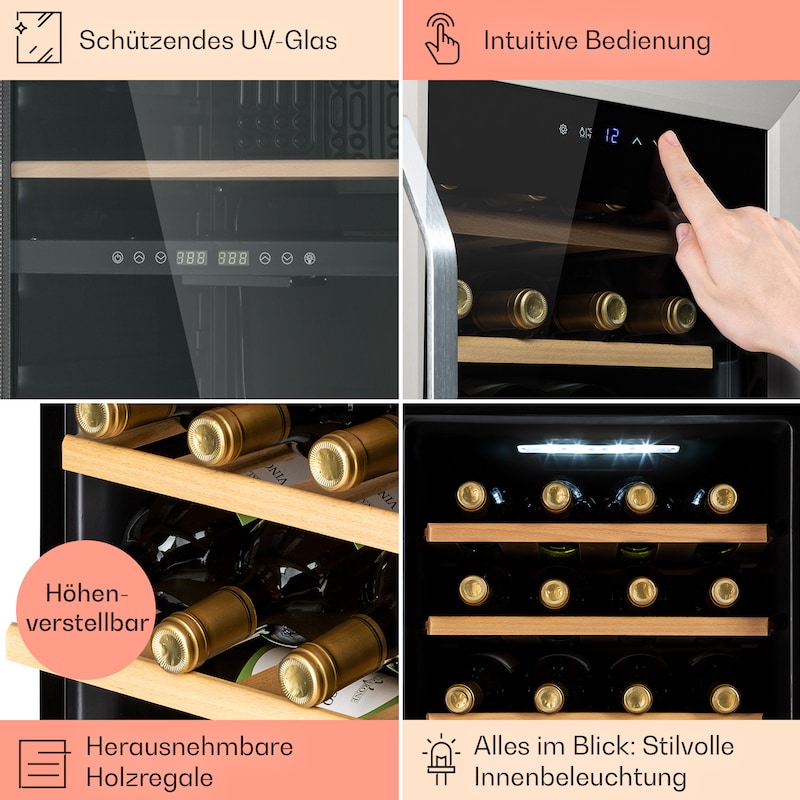 Schützendes UV-Glas

Intuitive Bedienung

888 888

12

Höhenverstellbar

Herausnehmbare Holzregale

Alles im Blick: Stilvolle Innenbeleuchtung