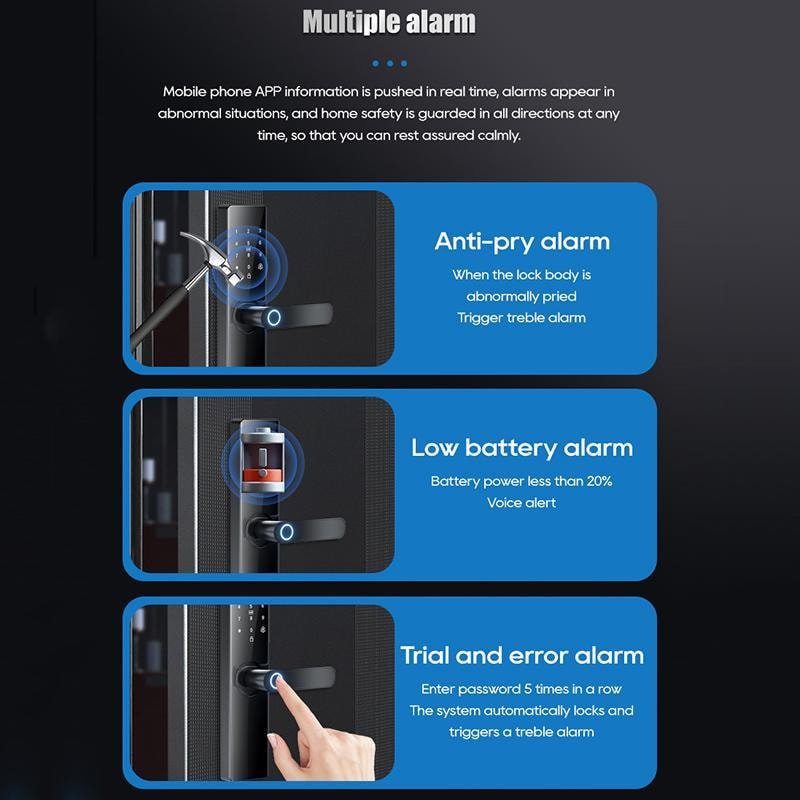 Multiple alarm

Mobile phone APP information is pushed in real time, alarms appear in abnormal situations, and home safety is guarded in all directions at any time, so that you can rest assured calmly.

Anti-pry alarm
When the lock body is abnormally pried
Trigger treble alarm

Low battery alarm
Battery power less than 20%
Voice alert

Trial and error alarm
Enter password 5 times in a row
The system automatically locks and triggers a treble alarm