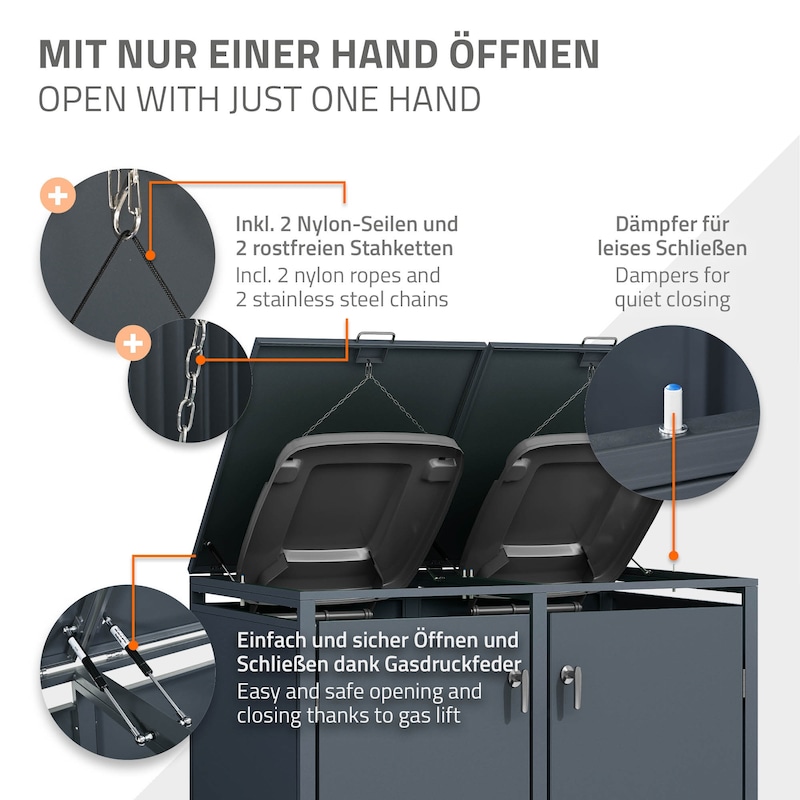 MIT NUR EINER HAND ÖFFNEN
OPEN WITH JUST ONE HAND

Inkl. 2 Nylon-Seilen und 2 rostfreien Stahketten
Incl. 2 nylon ropes and 2 stainless steel chains

Dämpfer für leises Schließen
Dampers for quiet closing

Einfach und sicher Öffnen und Schließen dank Gasdruckfeder
Easy and safe opening and closing thanks to gas lift