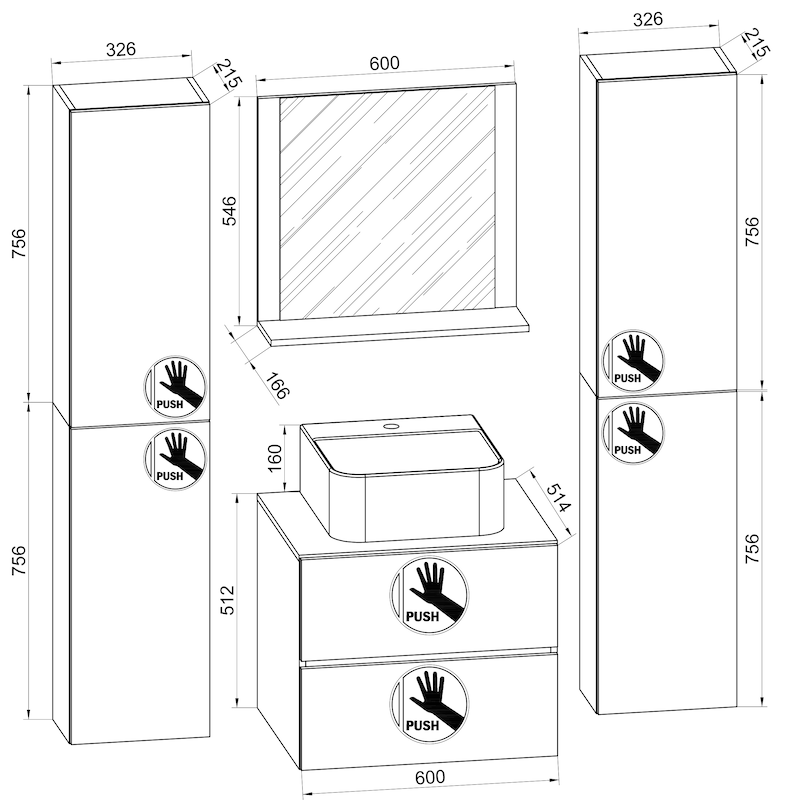 326
215
756
PUSH
PUSH
756
600
546
166
160
514
512
PUSH
PUSH
600
326
215
756
PUSH
PUSH
756