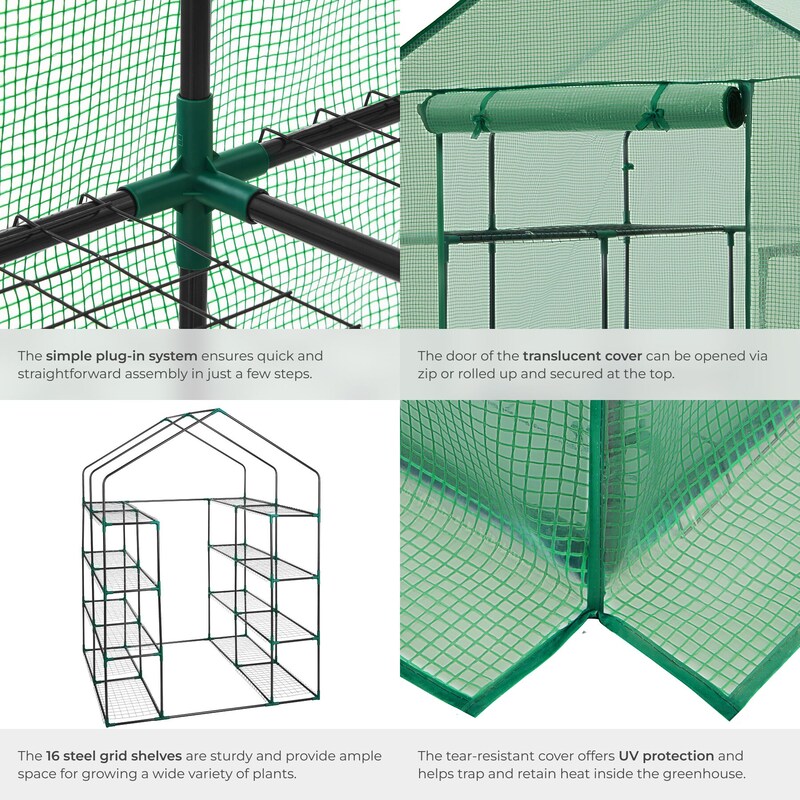 The simple plug-in system ensures quick and straightforward assembly in just a few steps.

The door of the translucent cover can be opened via zip or rolled up and secured at the top.

The 16 steel grid shelves are sturdy and provide ample space for growing a wide variety of plants.

The tear-resistant cover offers UV protection and helps trap and retain heat inside the greenhouse.