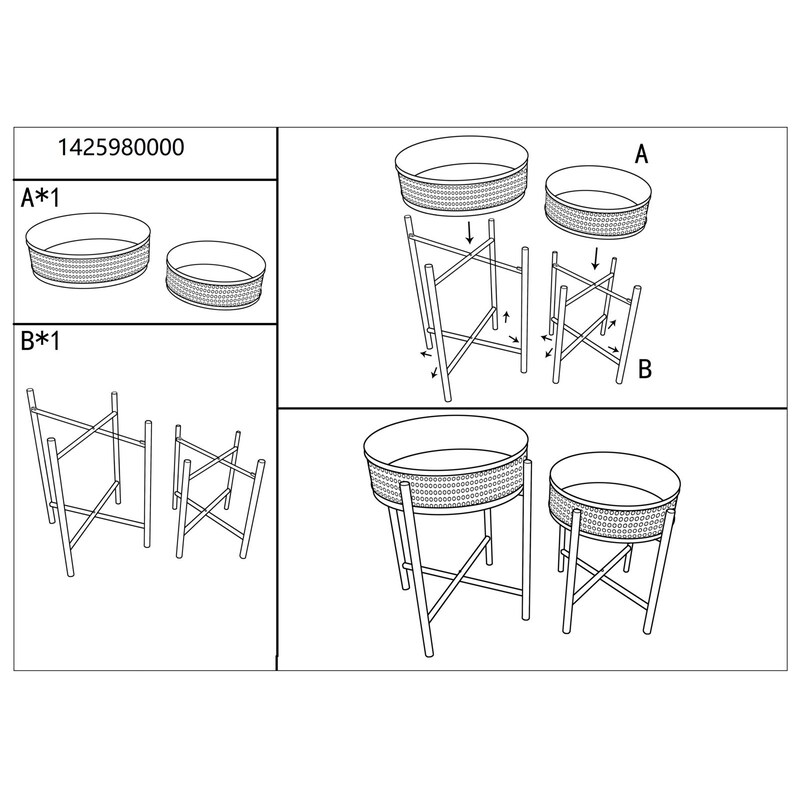 1425980000

A*1

B*1

A

B